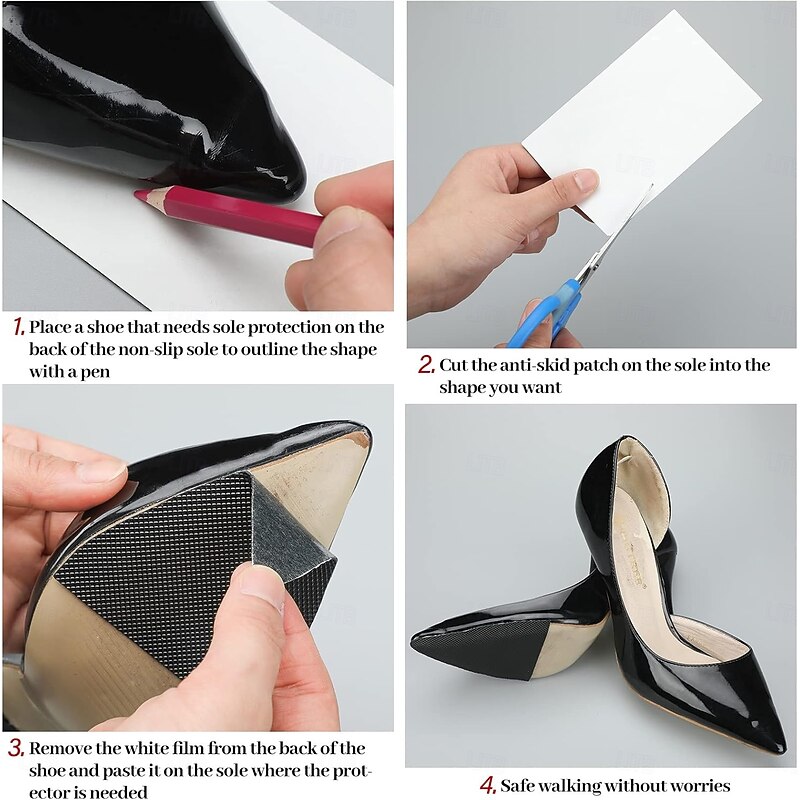 1. Place a shoe that needs sole protection on the back of the non-slip sole to outline the shape with a pen

2. Cut the anti-skid patch on the sole into the shape you want

3. Remove the white film from the back of the shoe and paste it on the sole where the protector is needed

4. Safe walking without worries