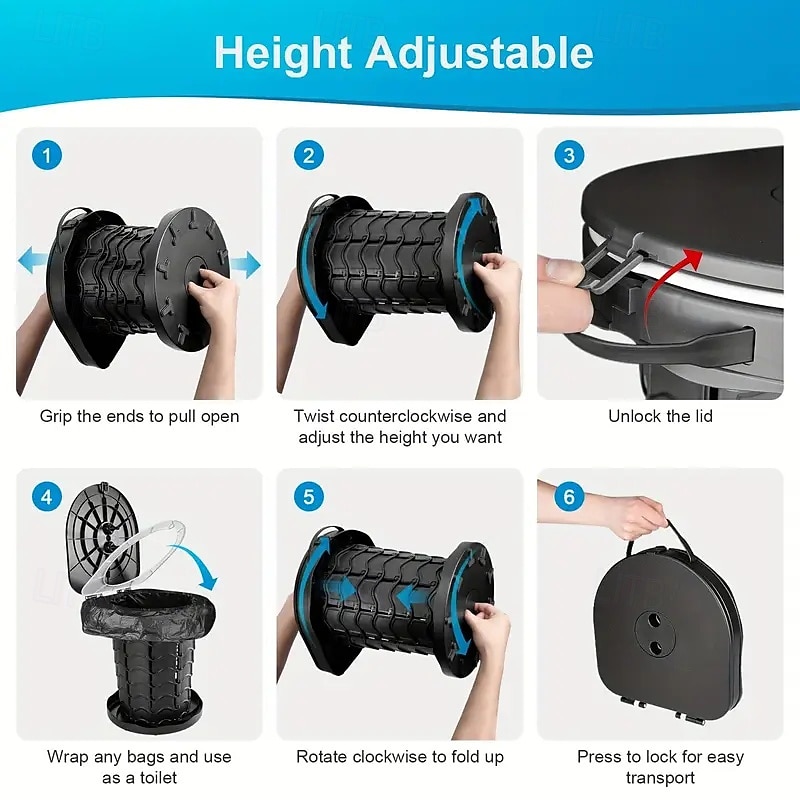 Height Adjustable

1
Grip the ends to pull open

2
Twist counterclockwise and adjust the height you want

3
Unlock the lid

4
Wrap any bags and use as a toilet

5
Rotate clockwise to fold up

6
Press to lock for easy transport