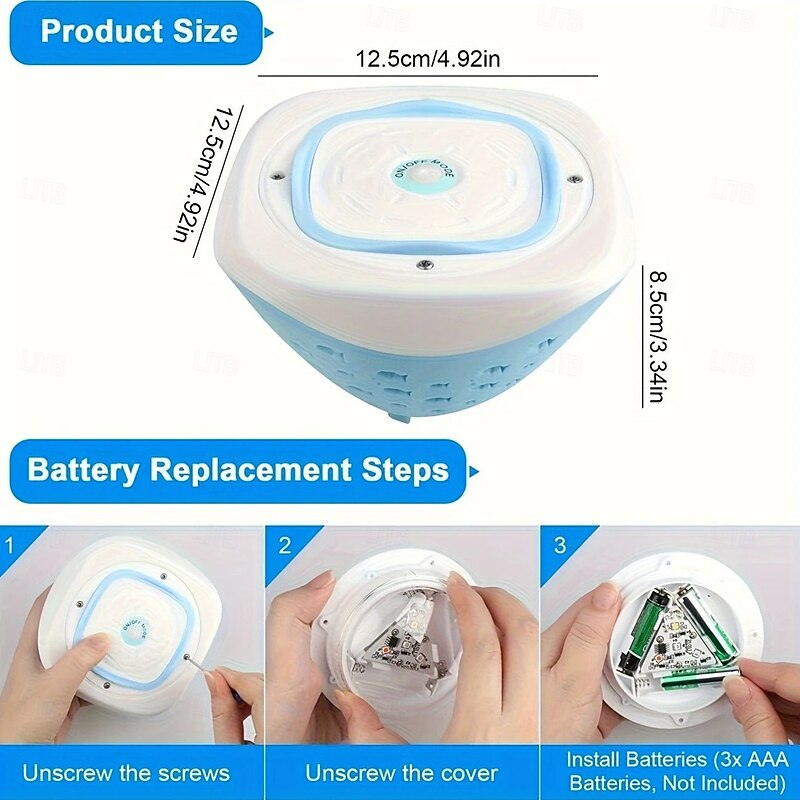 Product Size

12.5cm/4.92in

12.5cm/4.92in

ON/OFF MODE

8.5cm/3.34in

Battery Replacement Steps

1

ON/OFF MODE

Unscrew the screws

2

Unscrew the cover

3

Install Batteries (3x AAA Batteries, Not Included)