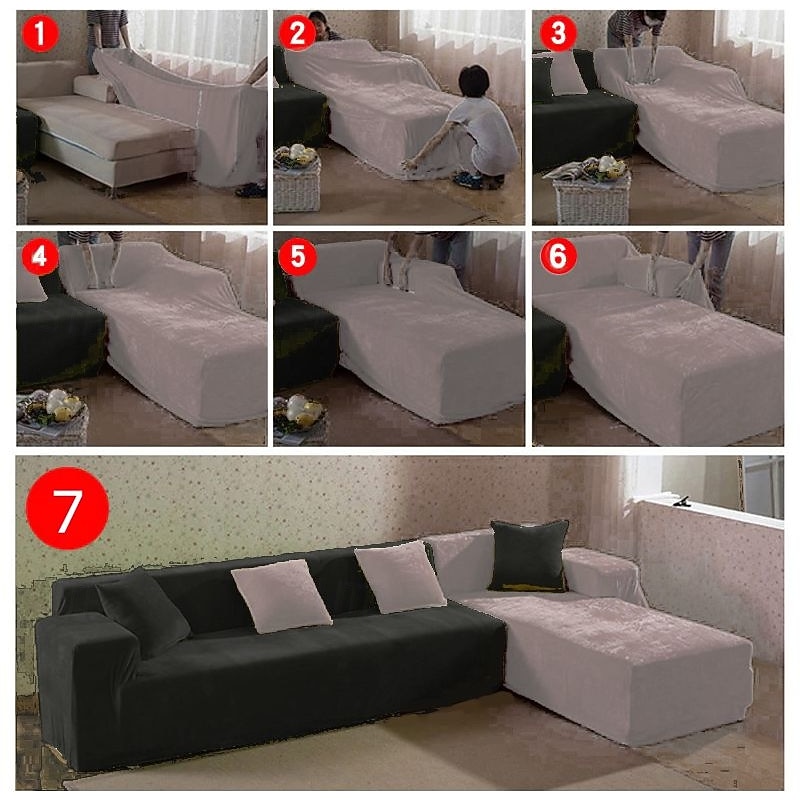 1
2
3
4
5
6
7