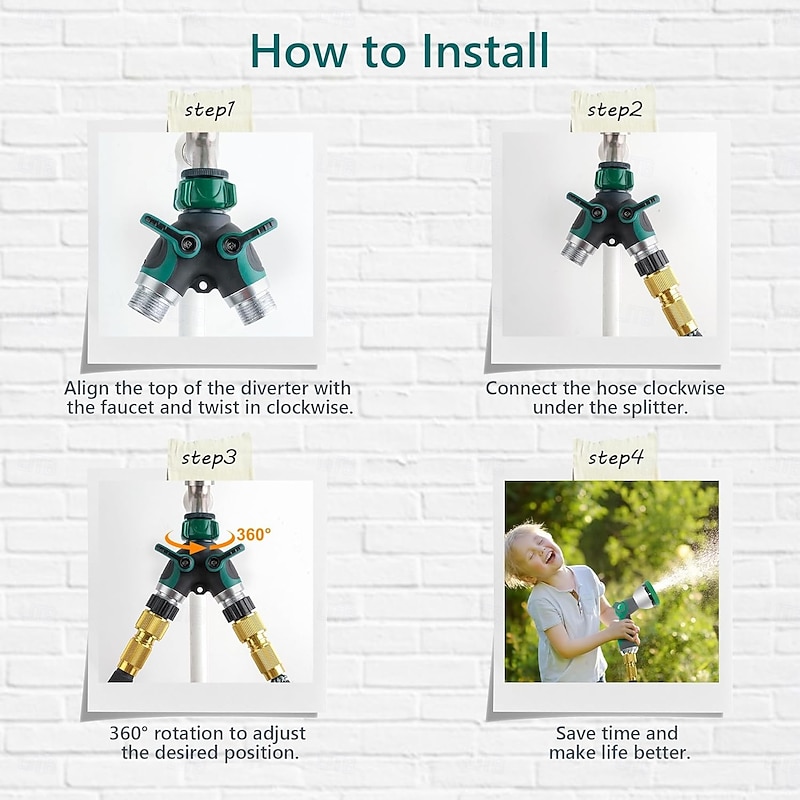 How to Install

step1

Align the top of the diverter with the faucet and twist in clockwise.

step2

Connect the hose clockwise under the splitter.

step3

360°

360° rotation to adjust the desired position.

step4

Save time and make life better.