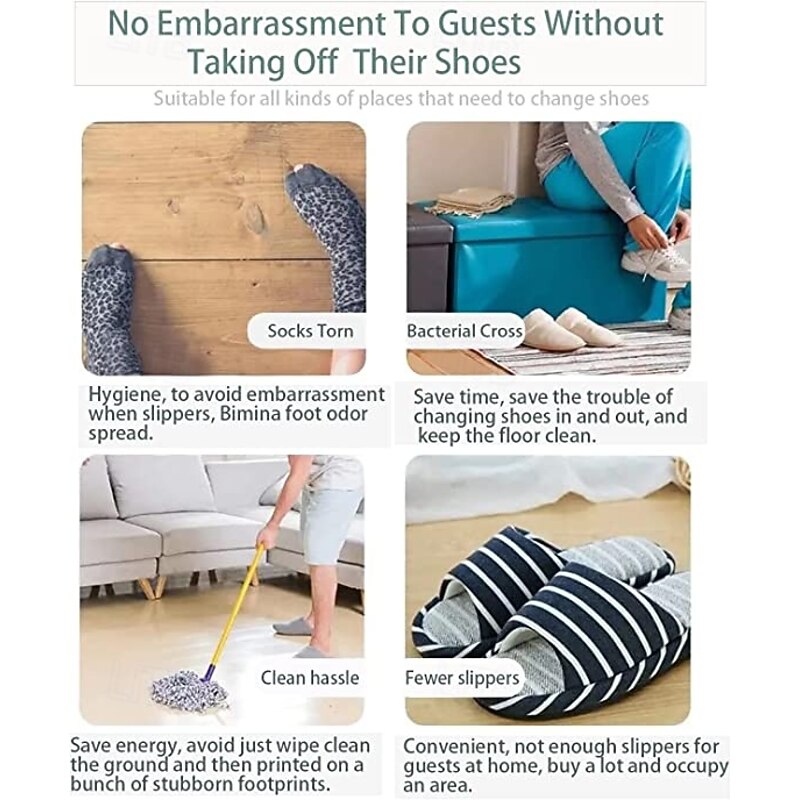 No Embarrassment To Guests Without Taking Off Their Shoes

Suitable for all kinds of places that need to change shoes

Socks Torn

Hygiene, to avoid embarrassment when slippers, Bimina foot odor spread.

Bacterial Cross

Save time, save the trouble of changing shoes in and out, and keep the floor clean.

Clean hassle

Save energy, avoid just wipe clean the ground and then printed on a bunch of stubborn footprints.

Fewer slippers

Convenient, not enough slippers for guests at home, buy a lot and occupy an area.