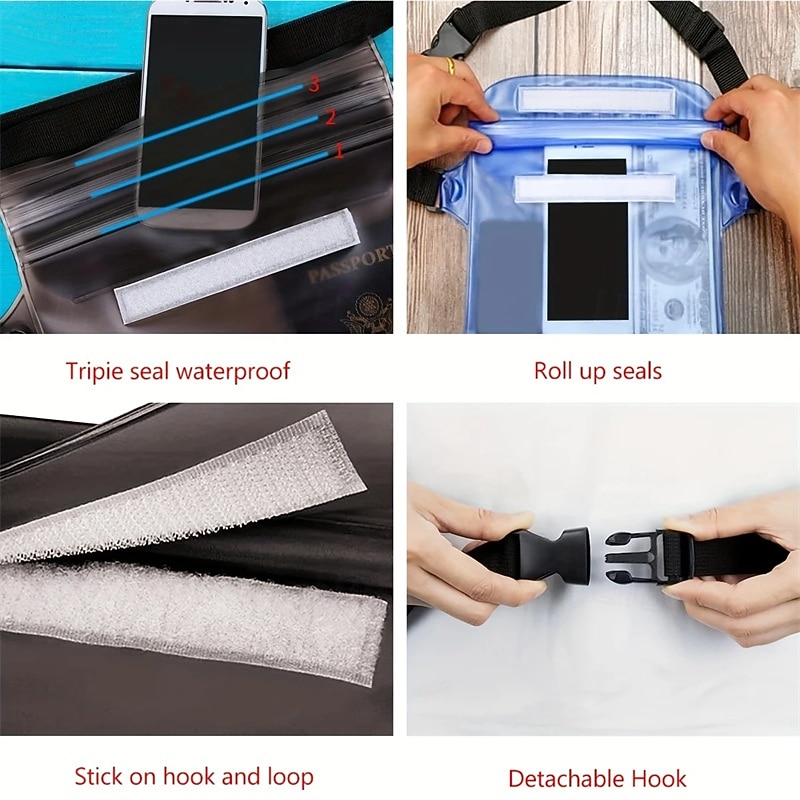 3
2
1
PASSPORT

Tripie seal waterproof

Roll up seals

Stick on hook and loop

Detachable Hook