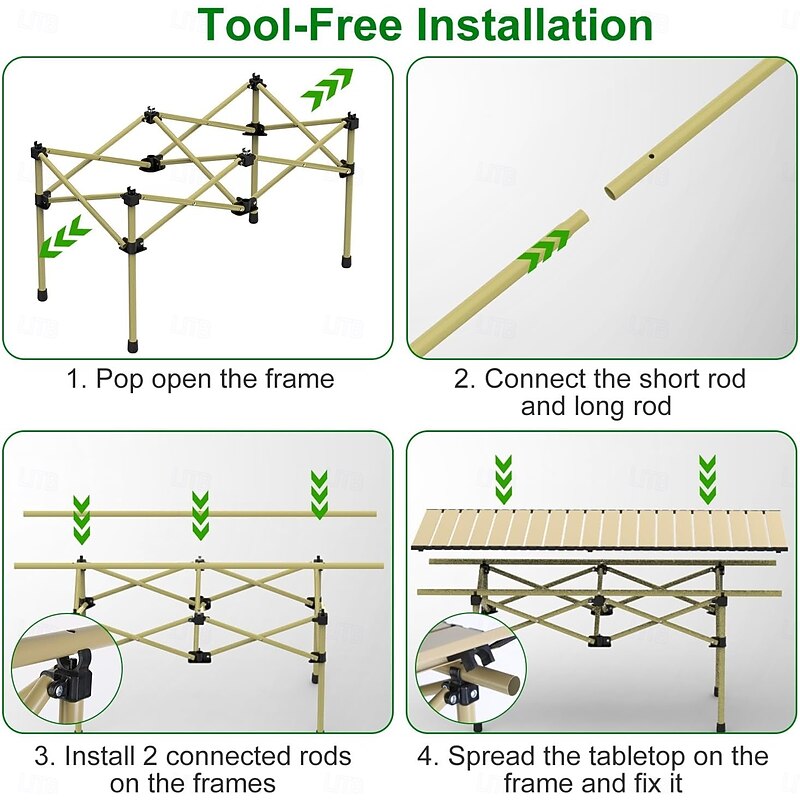 Tool-Free Installation

1. Pop open the frame

2. Connect the short rod and long rod

3. Install 2 connected rods on the frames

4. Spread the tabletop on the frame and fix it