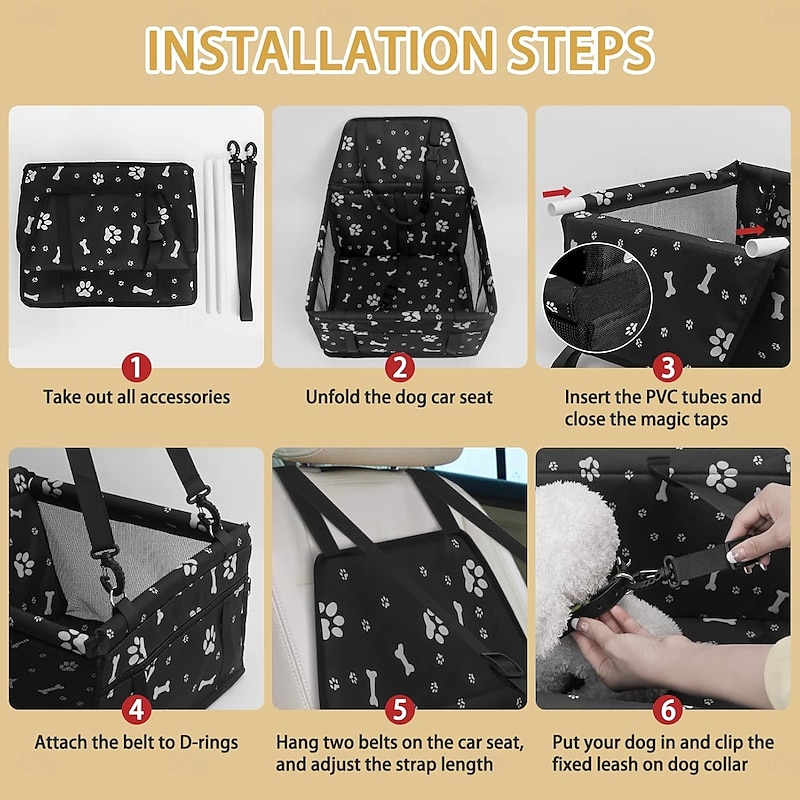 INSTALLATION STEPS

1
Take out all accessories

2
Unfold the dog car seat

3
Insert the PVC tubes and close the magic taps

4
Attach the belt to D-rings

5
Hang two belts on the car seat, and adjust the strap length

6
Put your dog in and clip the fixed leash on dog collar