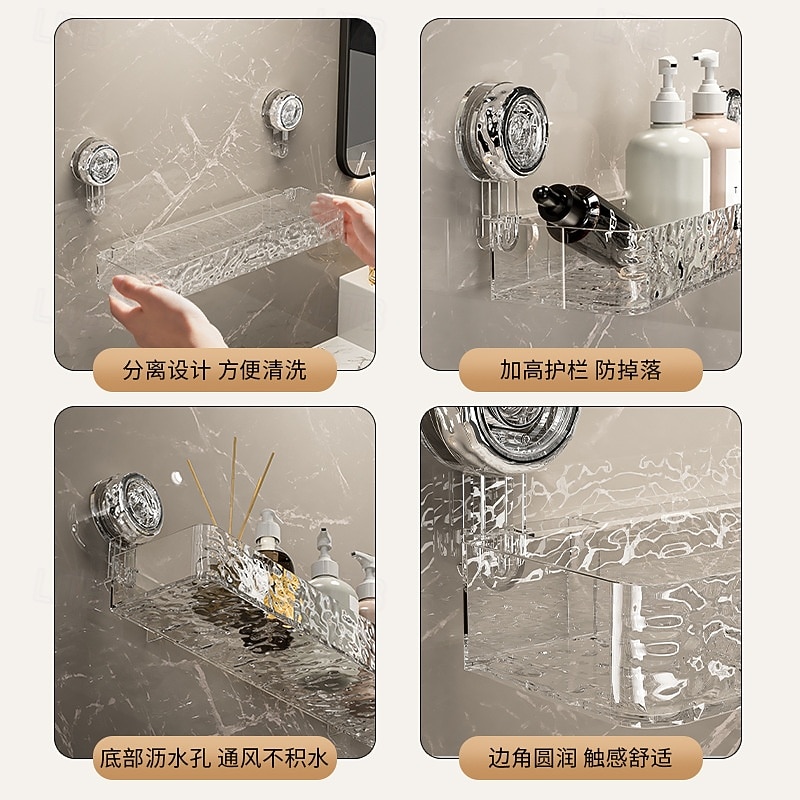 分离设计 方便清洗

加高护栏 防掉落

底部沥水孔 通风不积水

边角圆润 触感舒适