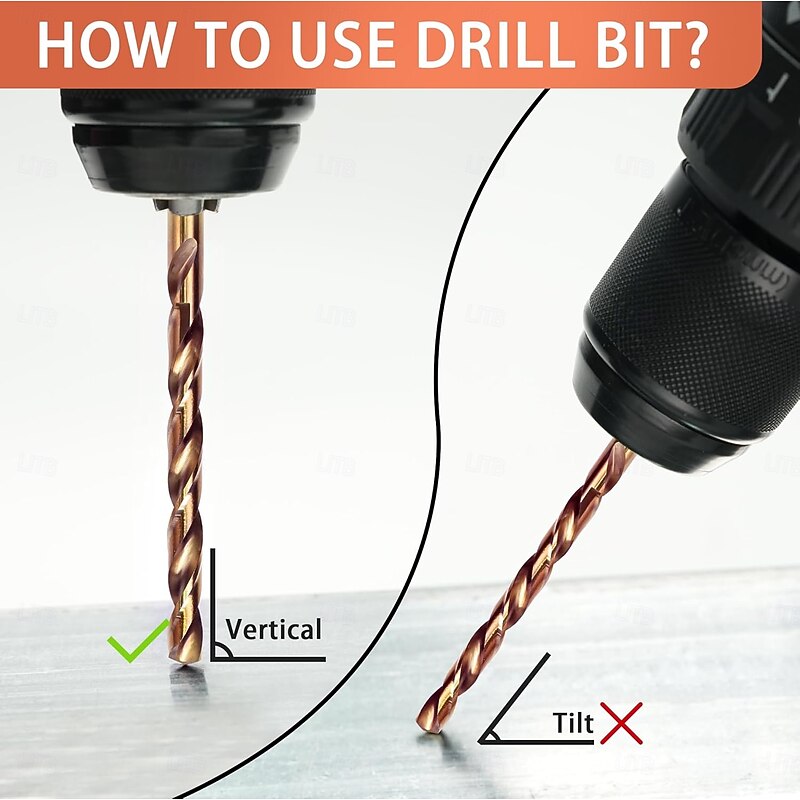 HOW TO USE DRILL BIT?

Vertical

Tilt