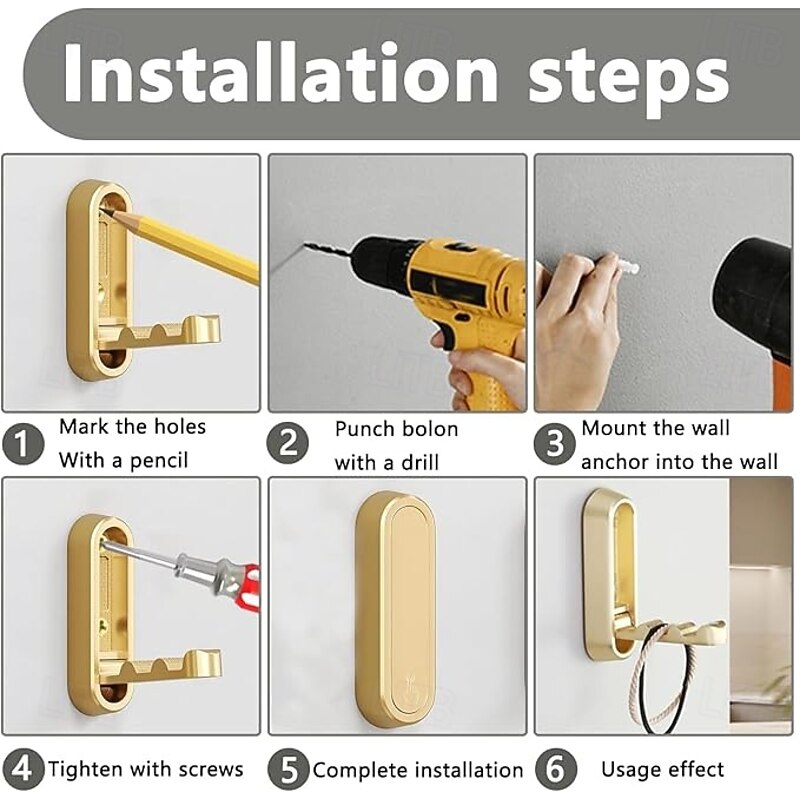 Installation steps

1 Mark the holes With a pencil

2 Punch bolon with a drill

3 Mount the wall anchor into the wall

4 Tighten with screws

5 Complete installation

6 Usage effect