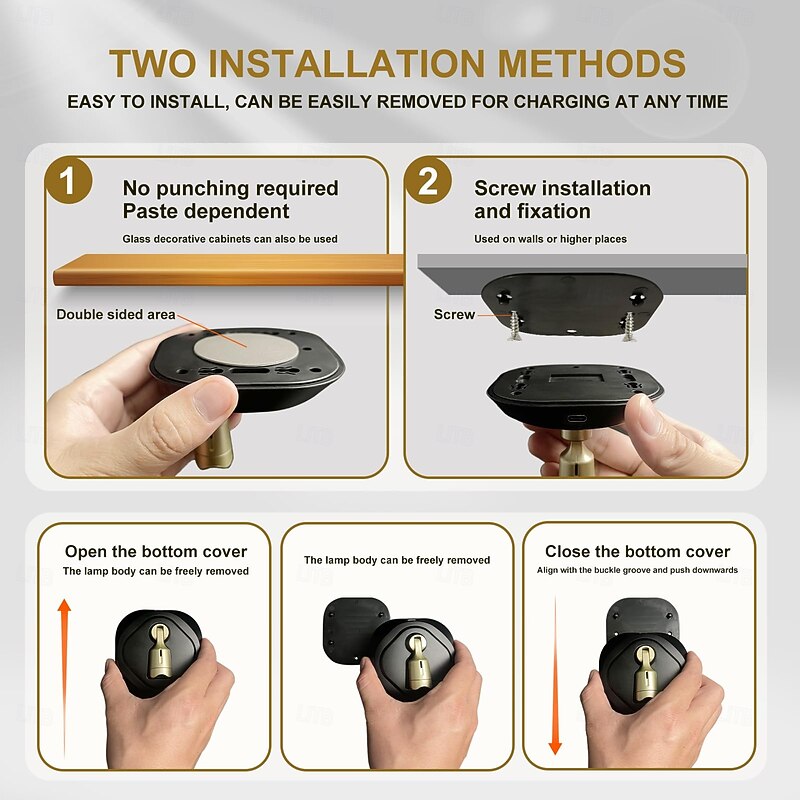 TWO INSTALLATION METHODS

EASY TO INSTALL, CAN BE EASILY REMOVED FOR CHARGING AT ANY TIME

1

No punching required
Paste dependent

Glass decorative cabinets can also be used

Double sided area

2

Screw installation and fixation

Used on walls or higher places

Screw

Open the bottom cover
The lamp body can be freely removed

The lamp body can be freely removed

Close the bottom cover
Align with the buckle groove and push downwards