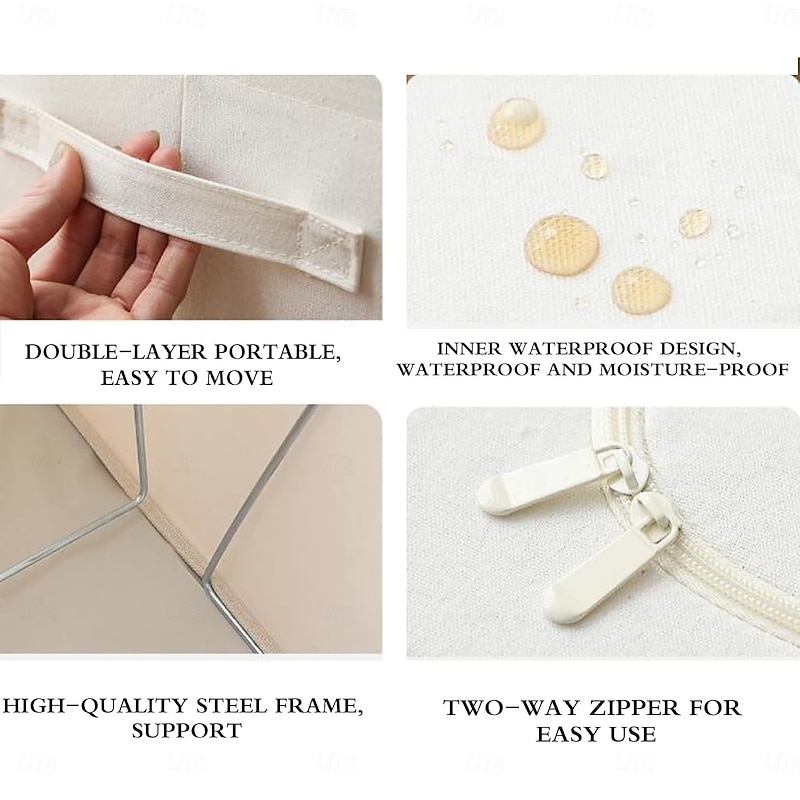 DOUBLE-LAYER PORTABLE, EASY TO MOVE

INNER WATERPROOF DESIGN, WATERPROOF AND MOISTURE-PROOF

HIGH-QUALITY STEEL FRAME, SUPPORT

TWO-WAY ZIPPER FOR EASY USE