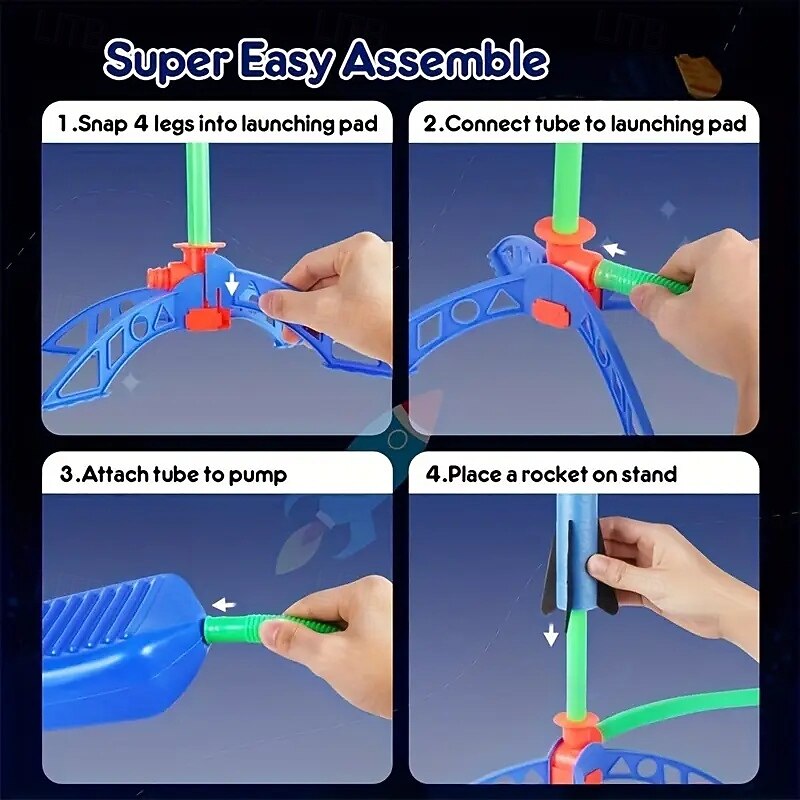 Super Easy Assemble

1.Snap 4 legs into launching pad

2.Connect tube to launching pad

3.Attach tube to pump

4.Place a rocket on stand