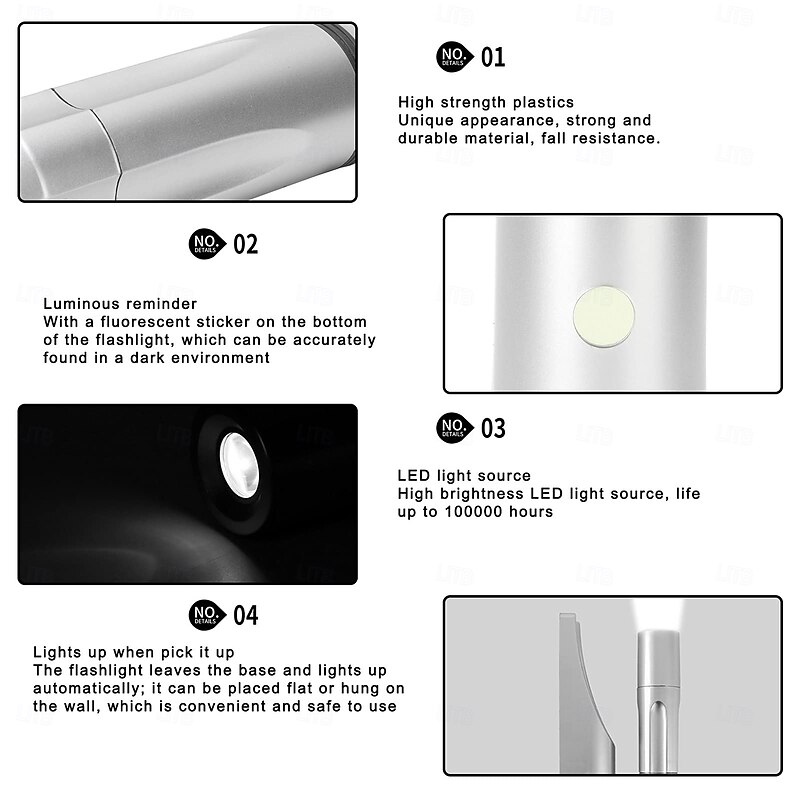 NO. DETAILS 01

High strength plastics
Unique appearance, strong and durable material, fall resistance.

NO. DETAILS 02

Luminous reminder
With a fluorescent sticker on the bottom of the flashlight, which can be accurately found in a dark environment

NO. DETAILS 03

LED light source
High brightness LED light source, life up to 100000 hours

NO. DETAILS 04

Lights up when pick it up
The flashlight leaves the base and lights up automatically; it can be placed flat or hung on the wall, which is convenient and safe to use