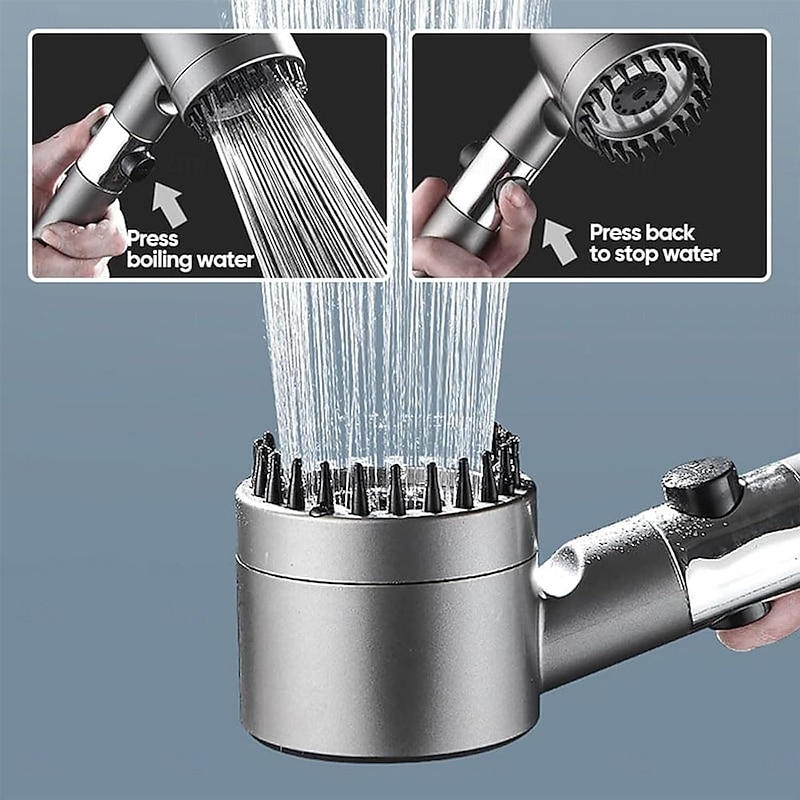 Press boiling water

Press back to stop water