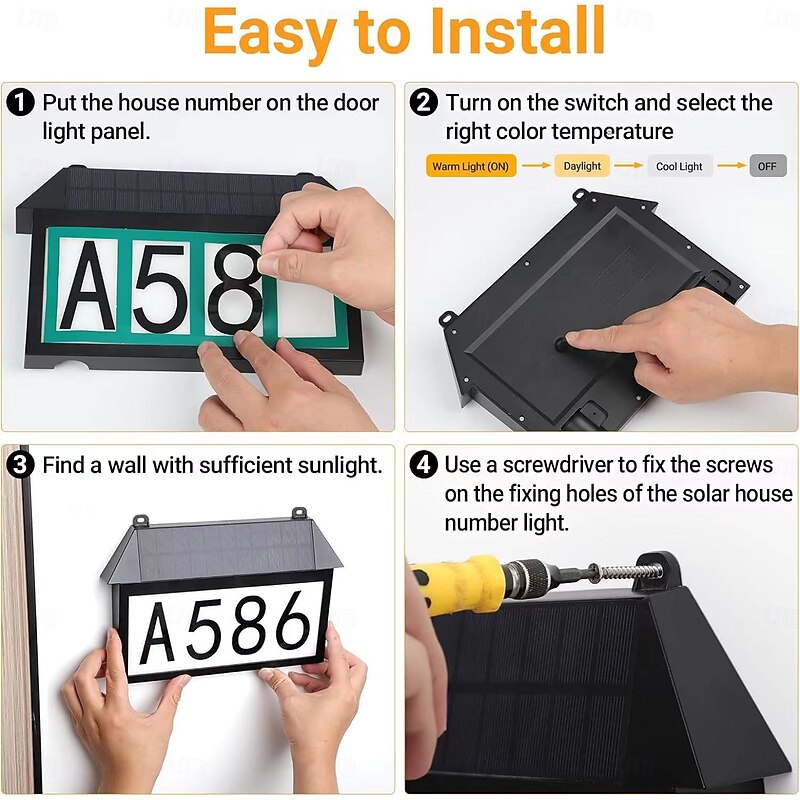 Easy to Install

1 Put the house number on the door light panel.

A58

2 Turn on the switch and select the right color temperature

Warm Light (ON) → Daylight → Cool Light → OFF

3 Find a wall with sufficient sunlight.

A586

4 Use a screwdriver to fix the screws on the fixing holes of the solar house number light.