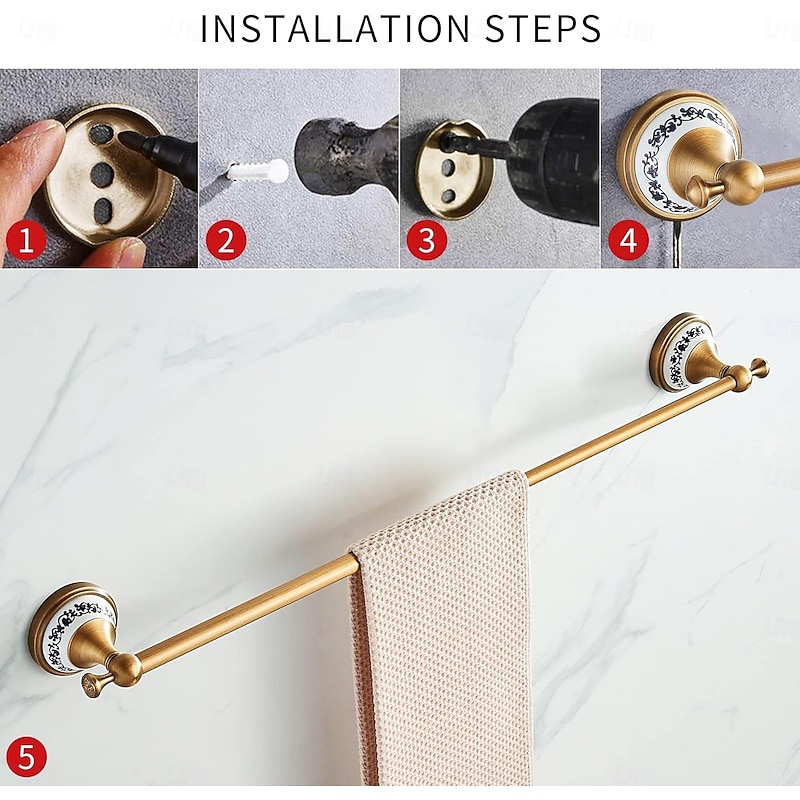 INSTALLATION STEPS

1

2

3

4

5