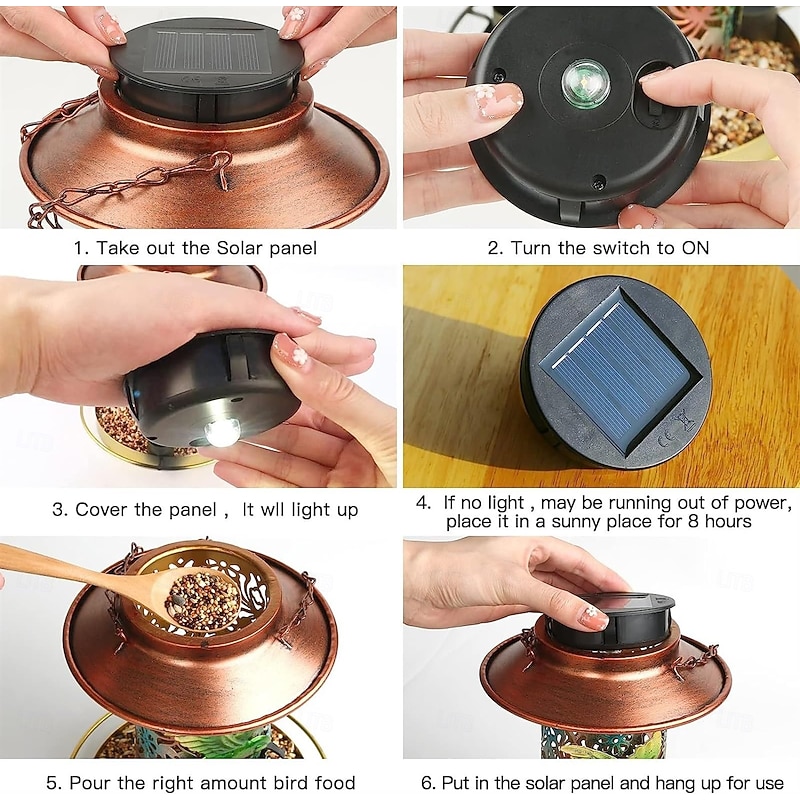 1. Take out the Solar panel

2. Turn the switch to ON

3. Cover the panel , It wll light up

4. If no light , may be running out of power, place it in a sunny place for 8 hours

5. Pour the right amount bird food

6. Put in the solar panel and hang up for use