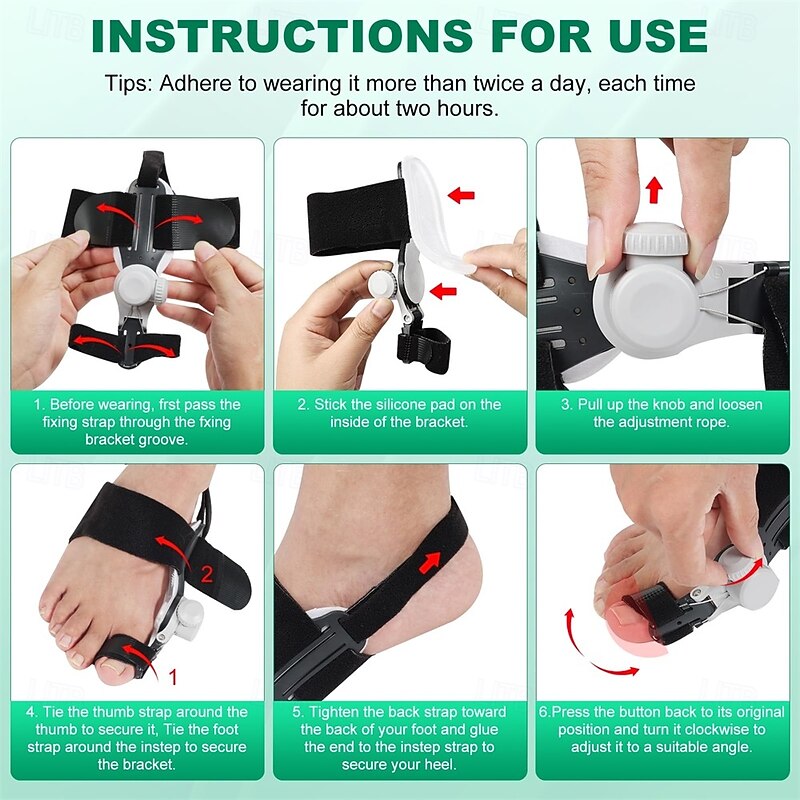 INSTRUCTIONS FOR USE

Tips: Adhere to wearing it more than twice a day, each time for about two hours.

1. Before wearing, frst pass the fixing strap through the fxing bracket groove.

2. Stick the silicone pad on the inside of the bracket.

3. Pull up the knob and loosen the adjustment rope.

2

1

4. Tie the thumb strap around the thumb to secure it, Tie the foot strap around the instep to secure the bracket.

5. Tighten the back strap toward the back of your foot and glue the end to the instep strap to secure your heel.

6.Press the button back to its original position and turn it clockwise to adjust it to a suitable angle.