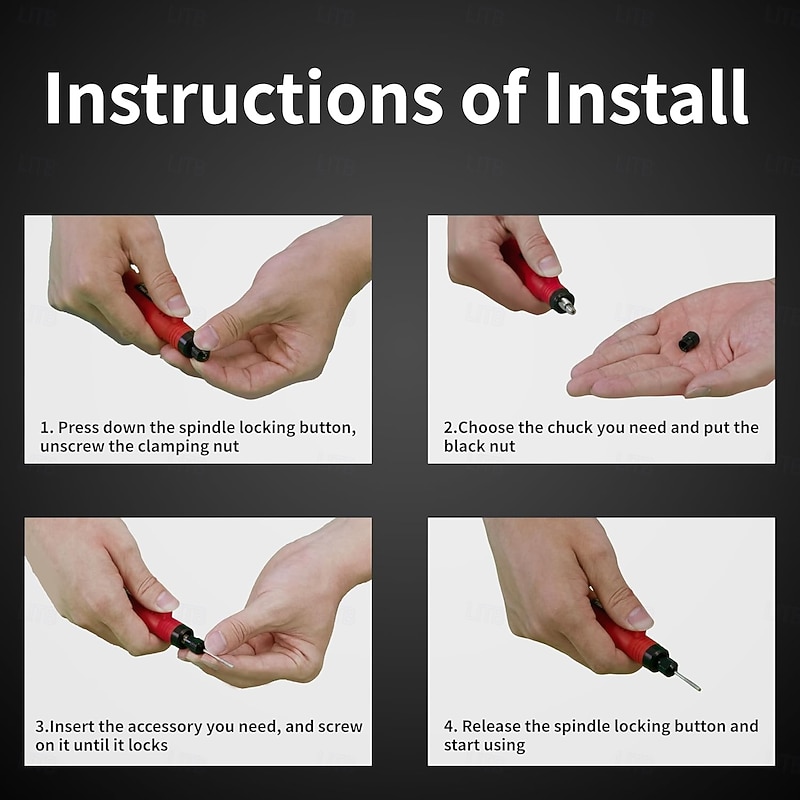 Instructions of Install

1. Press down the spindle locking button, unscrew the clamping nut

2.Choose the chuck you need and put the black nut

3.Insert the accessory you need, and screw on it until it locks

4. Release the spindle locking button and start using