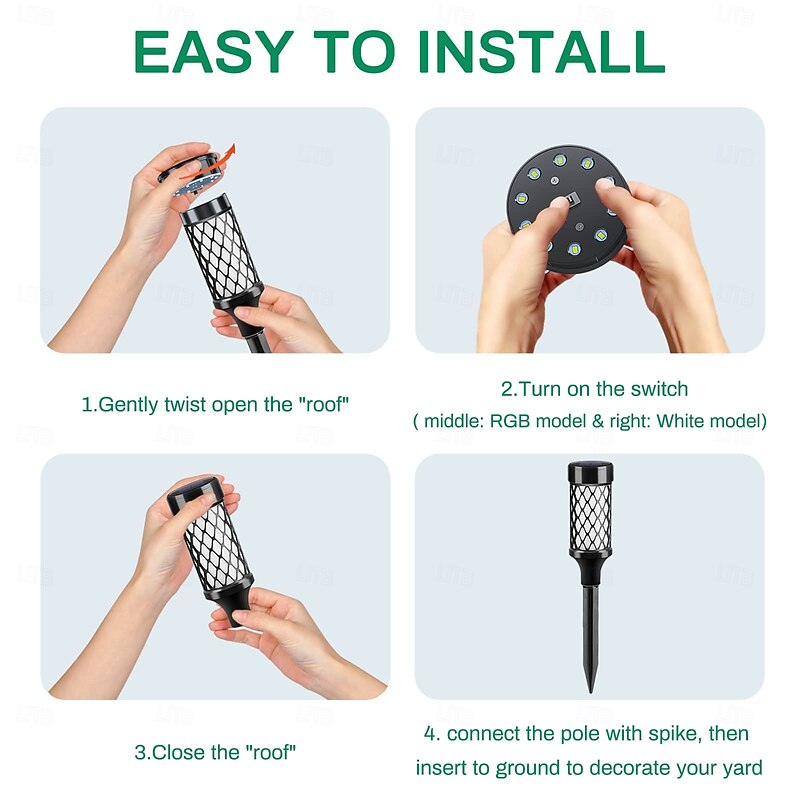 EASY TO INSTALL

1.Gently twist open the "roof"

2.Turn on the switch
( middle: RGB model & right: White model)

3.Close the "roof"

4. connect the pole with spike, then insert to ground to decorate your yard