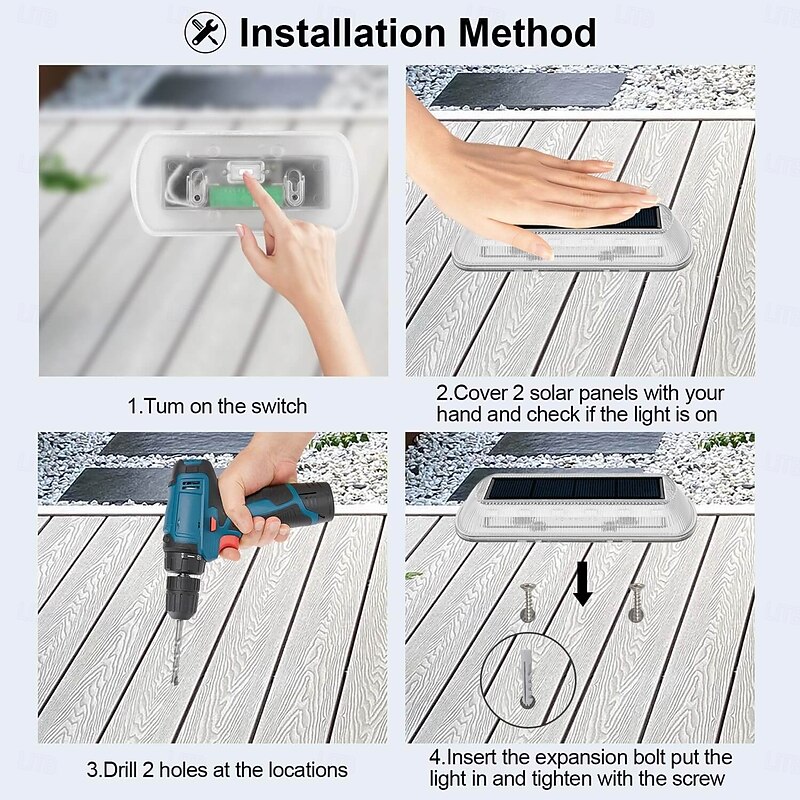 Installation Method

1.Tum on the switch

2.Cover 2 solar panels with your hand and check if the light is on

3.Drill 2 holes at the locations

4.Insert the expansion bolt put the light in and tighten with the screw