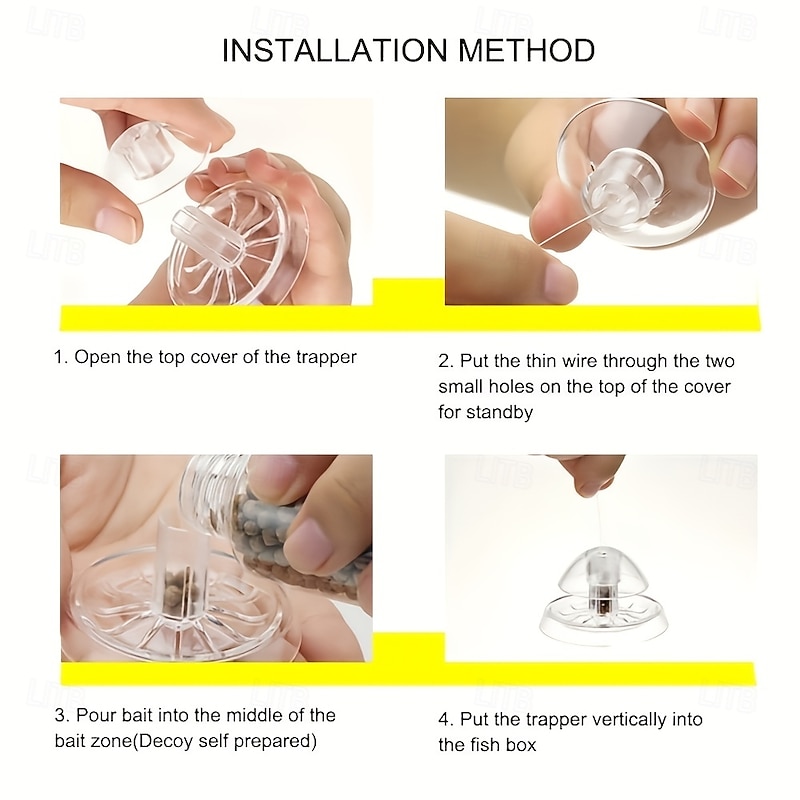 INSTALLATION METHOD

1. Open the top cover of the trapper

2. Put the thin wire through the two small holes on the top of the cover for standby

3. Pour bait into the middle of the bait zone(Decoy self prepared)

4. Put the trapper vertically into the fish box