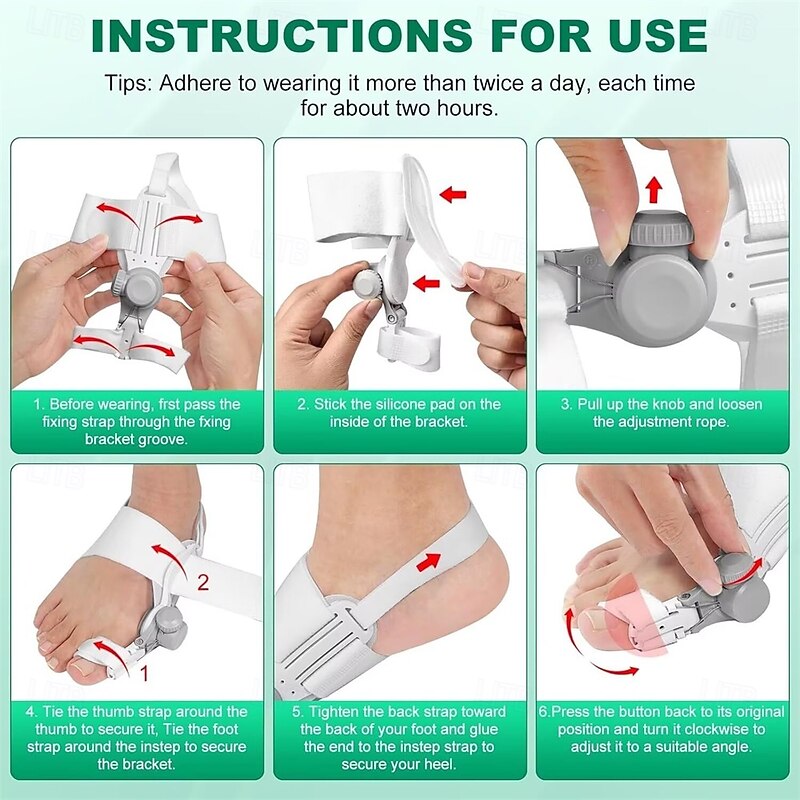 INSTRUCTIONS FOR USE

Tips: Adhere to wearing it more than twice a day, each time for about two hours.

1. Before wearing, frst pass the fixing strap through the fxing bracket groove.

2. Stick the silicone pad on the inside of the bracket.

3. Pull up the knob and loosen the adjustment rope.

2

1

4. Tie the thumb strap around the thumb to secure it, Tie the foot strap around the instep to secure the bracket.

5. Tighten the back strap toward the back of your foot and glue the end to the instep strap to secure your heel.

6.Press the button back to its original position and turn it clockwise to adjust it to a suitable angle.