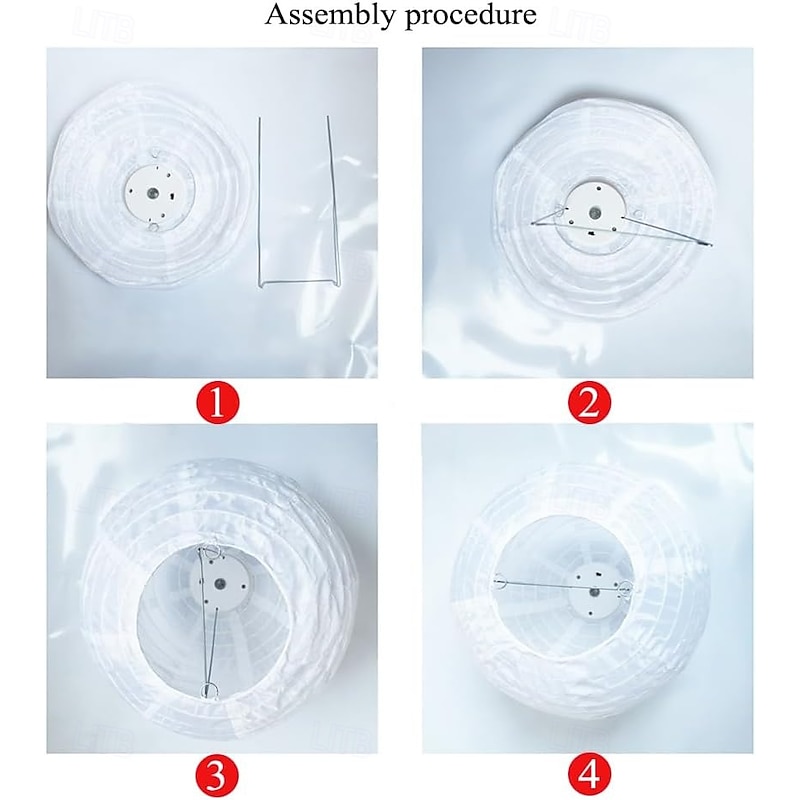 Assembly procedure

LITB LITB

1

2

3

4