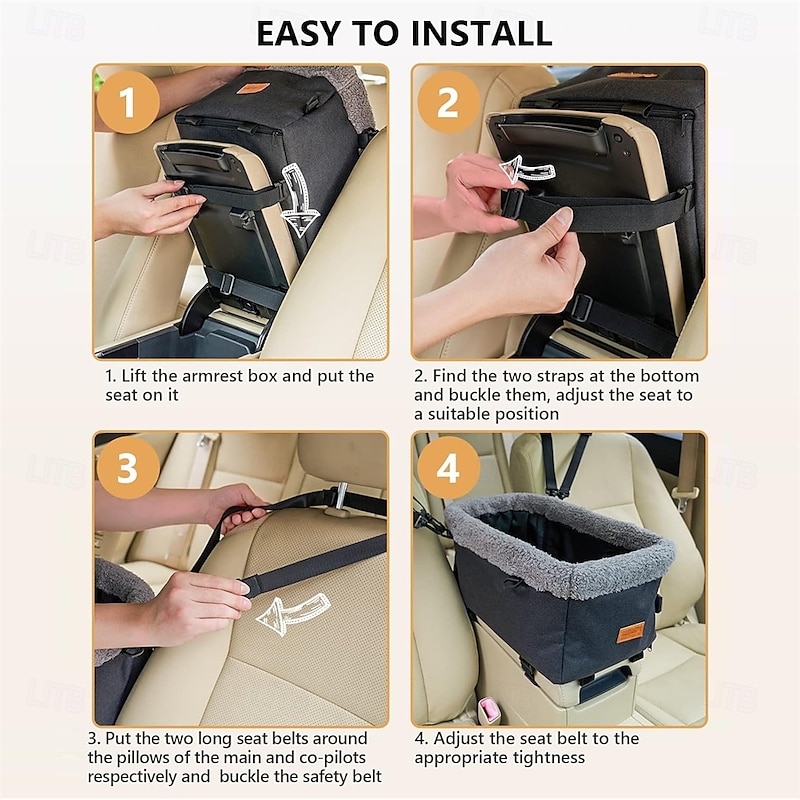 EASY TO INSTALL

1

1. Lift the armrest box and put the seat on it

2

2. Find the two straps at the bottom and buckle them, adjust the seat to a suitable position

3

3. Put the two long seat belts around the pillows of the main and co-pilots respectively and buckle the safety belt

4

4. Adjust the seat belt to the appropriate tightness