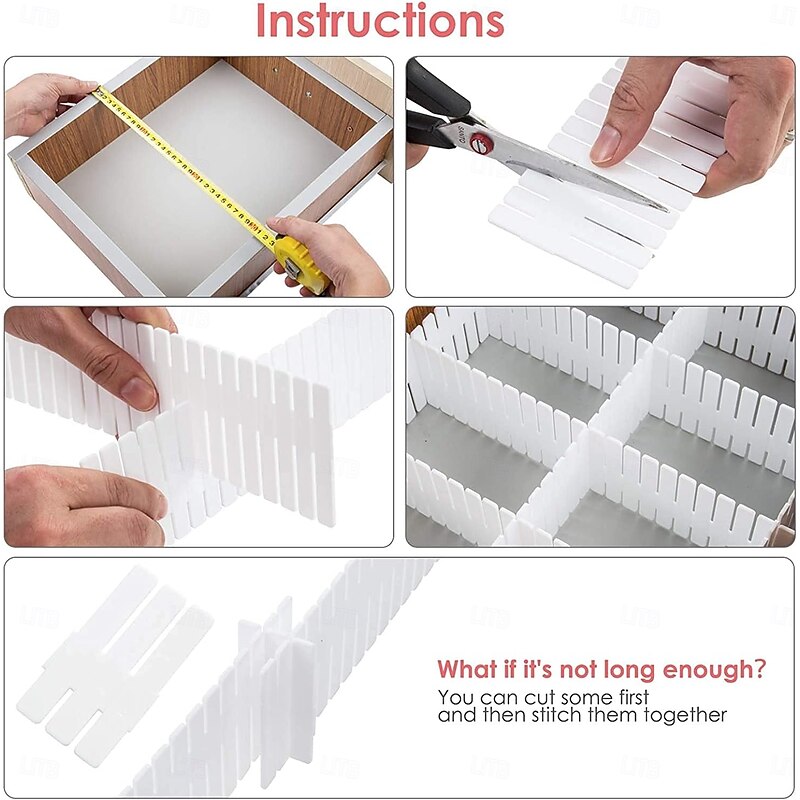 Instructions

What if it's not long enough?
You can cut some first and then stitch them together