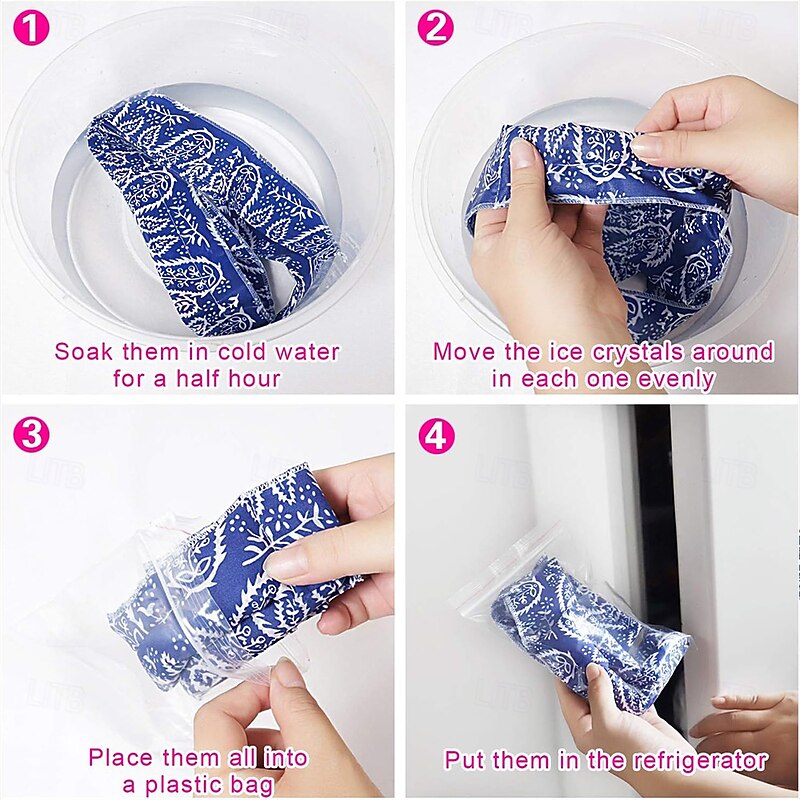 1

Soak them in cold water for a half hour

2

Move the ice crystals around in each one evenly

3

Place them all into a plastic bag

4

Put them in the refrigerator

LITB