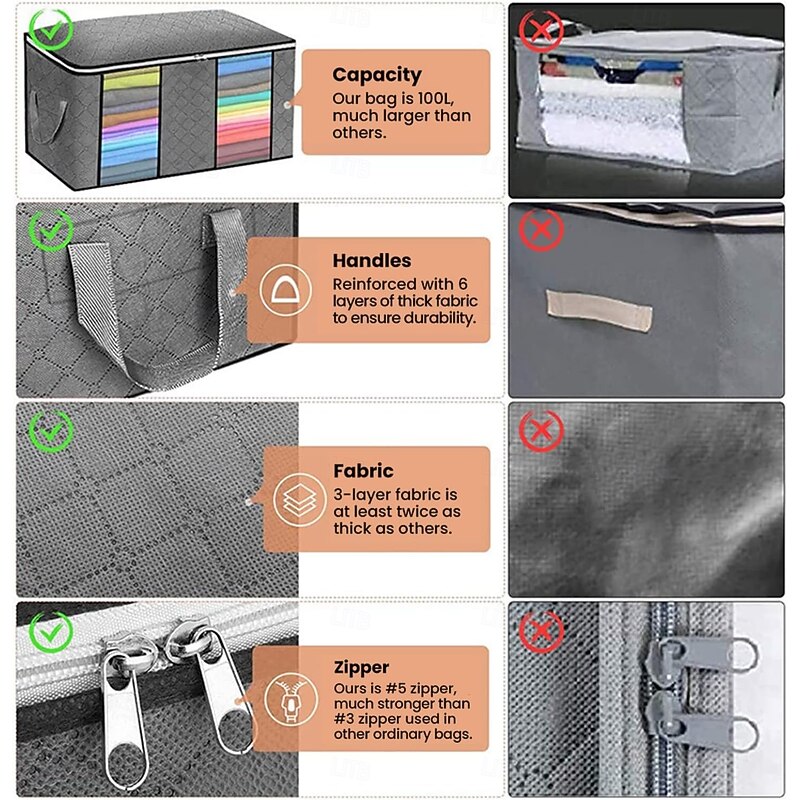 Capacity
Our bag is 100L, much larger than others.

Handles
Reinforced with 6 layers of thick fabric to ensure durability.

Fabric
3-layer fabric is at least twice as thick as others.

Zipper
Ours is #5 zipper, much stronger than #3 zipper used in other ordinary bags.