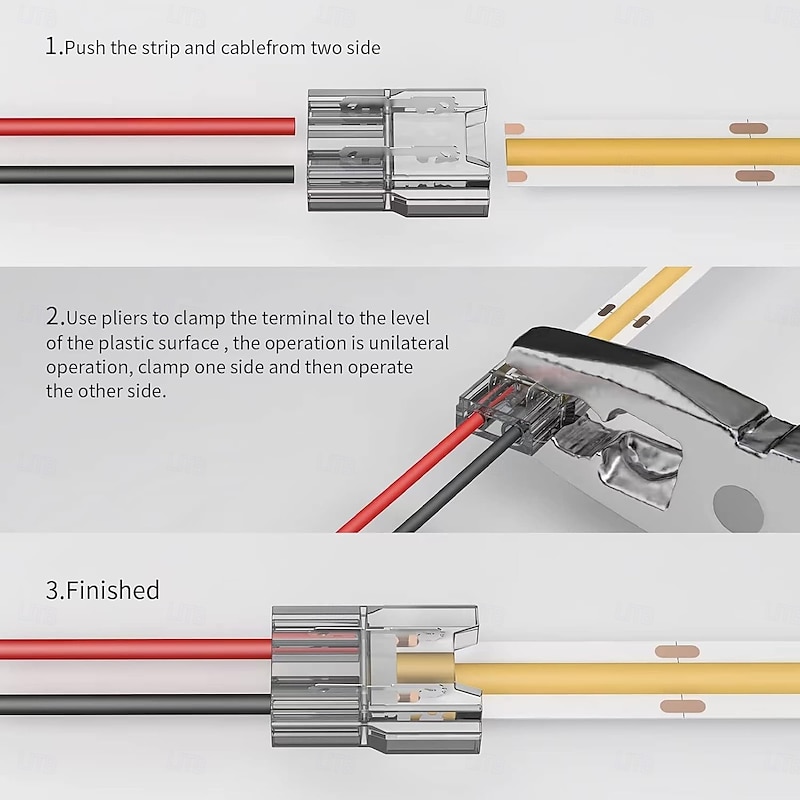 1.Push the strip and cablefrom two side

2.Use pliers to clamp the terminal to the level of the plastic surface , the operation is unilateral operation, clamp one side and then operate the other side.

3.Finished