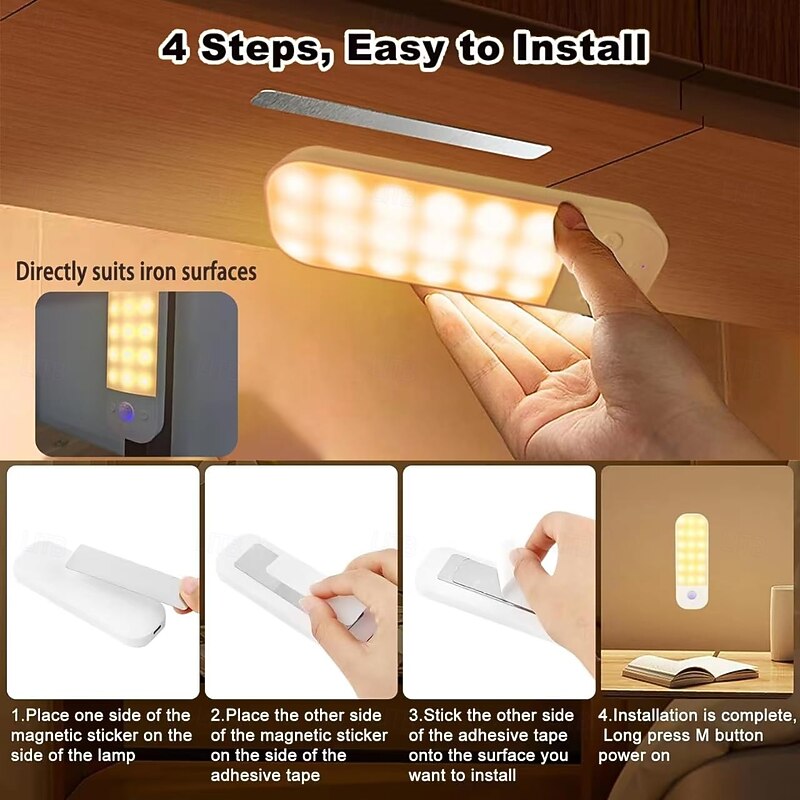 4 Steps, Easy to Install

Directly suits iron surfaces

1.Place one side of the magnetic sticker on the side of the lamp

2.Place the other side of the magnetic sticker on the side of the adhesive tape

3.Stick the other side of the adhesive tape onto the surface you want to install

4.Installation is complete, Long press M button power on