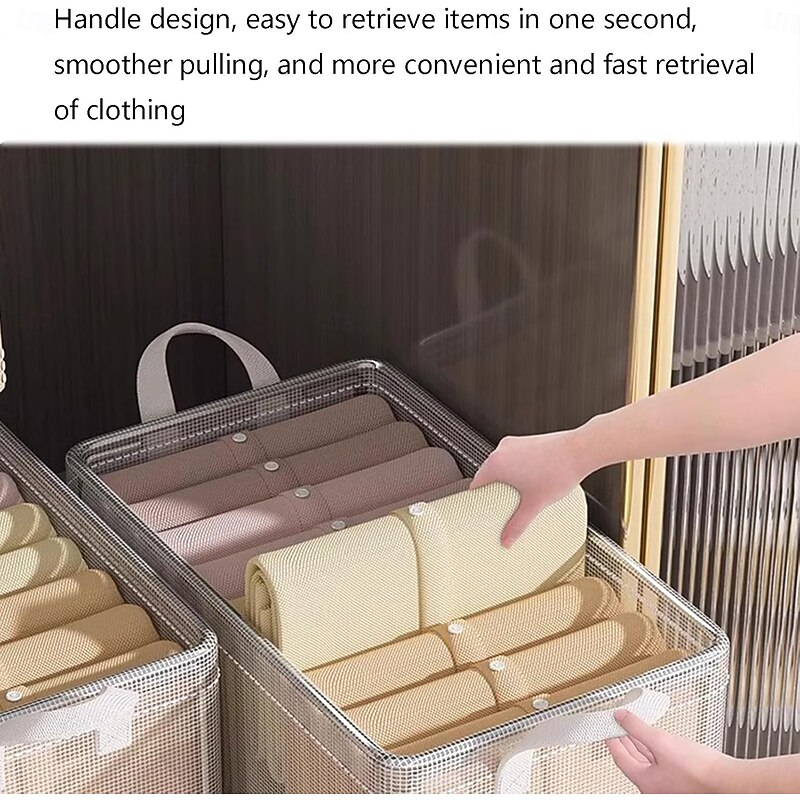 Handle design, easy to retrieve items in one second, smoother pulling, and more convenient and fast retrieval of clothing