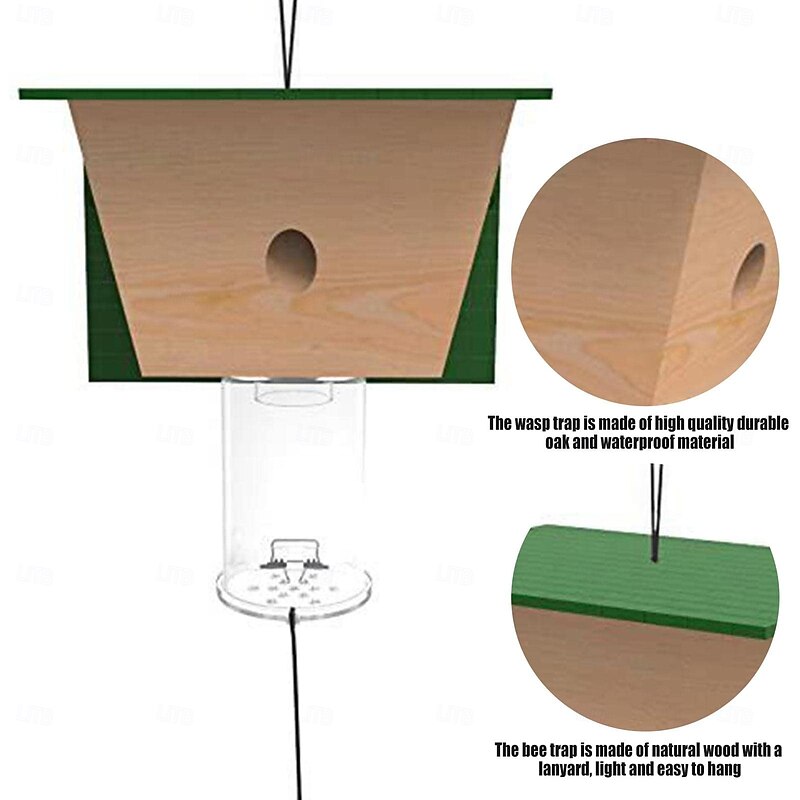 The wasp trap is made of high quality durable oak and waterproof material

The bee trap is made of natural wood with a lanyard, light and easy to hang