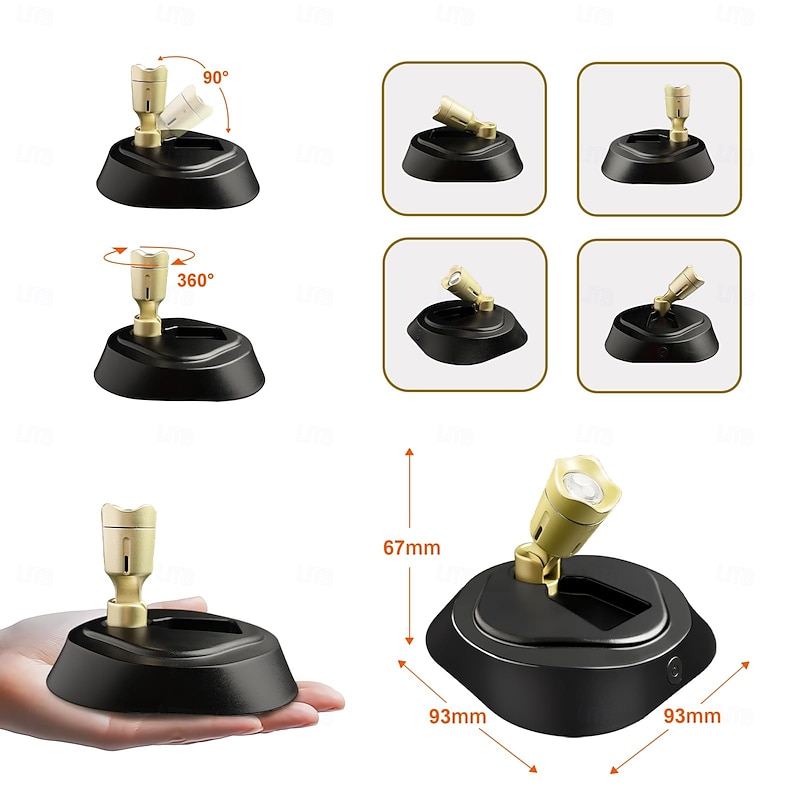 90°

360°

67mm

93mm

93mm