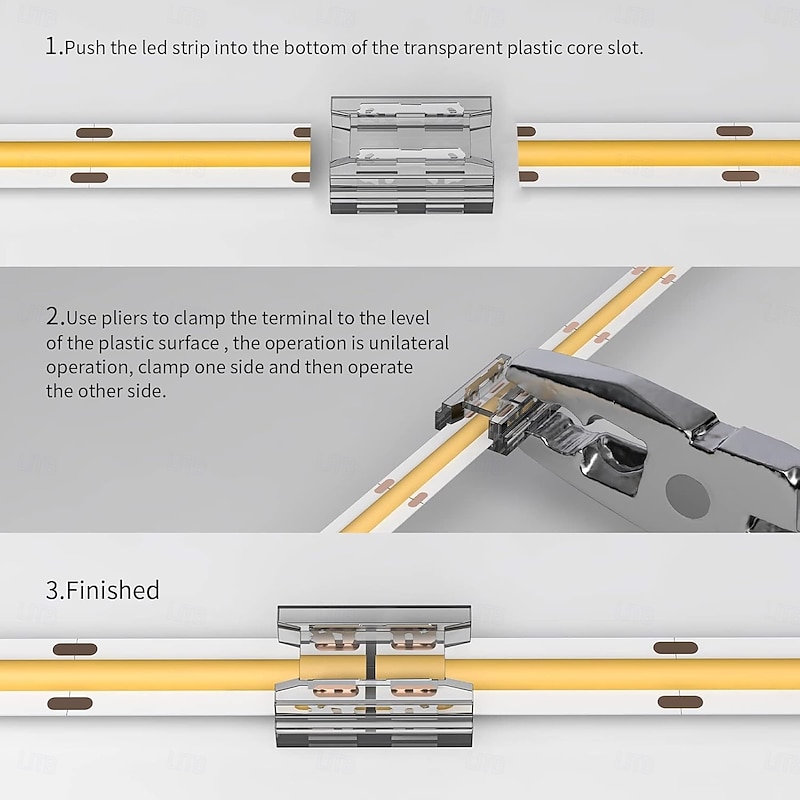 1.Push the led strip into the bottom of the transparent plastic core slot.

2.Use pliers to clamp the terminal to the level of the plastic surface , the operation is unilateral operation, clamp one side and then operate the other side.

3.Finished