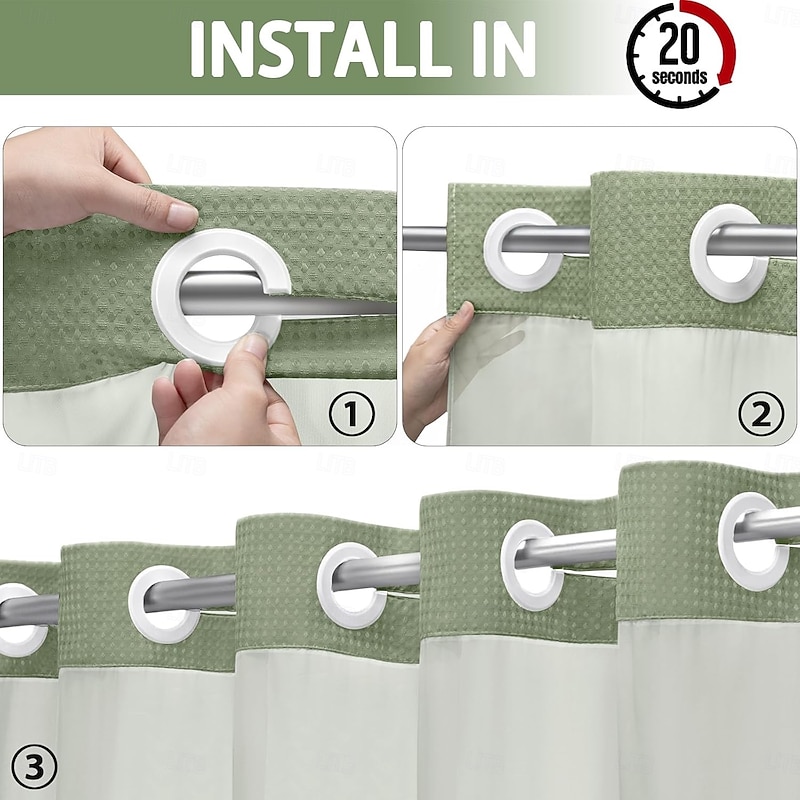 INSTALL IN

20
seconds

①

②

③