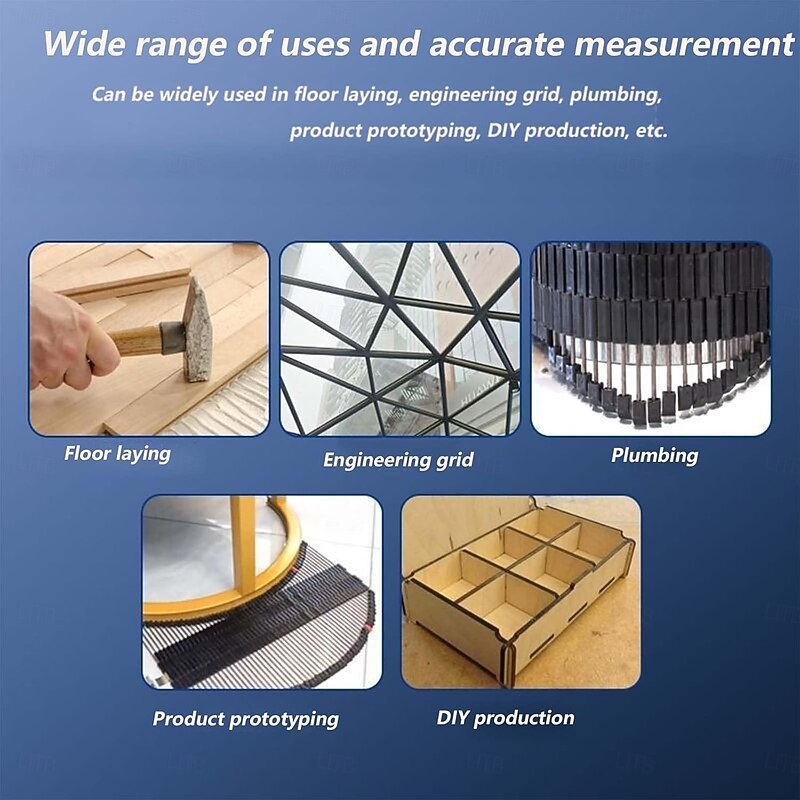 Wide range of uses and accurate measurement

Can be widely used in floor laying, engineering grid, plumbing, product prototyping, DIY production, etc.

Floor laying

Engineering grid

Plumbing

Product prototyping

DIY production