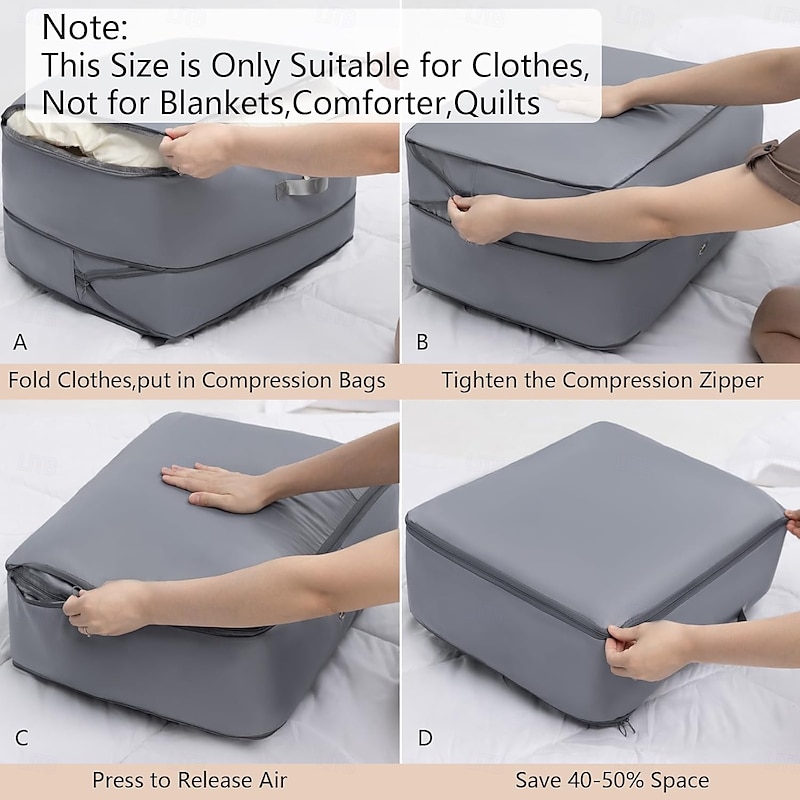 Note:
This Size is Only Suitable for Clothes,
Not for Blankets,Comforter,Quilts

A

Fold Clothes,put in Compression Bags

B

Tighten the Compression Zipper

C

Press to Release Air

D

Save 40-50% Space