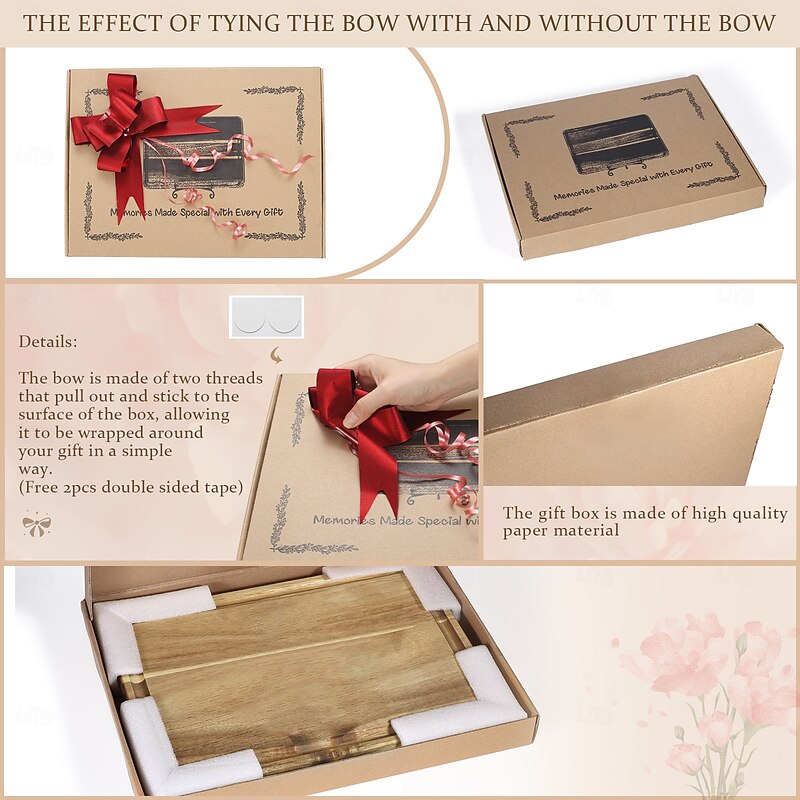 THE EFFECT OF TYING THE BOW WITH AND WITHOUT THE BOW

Memories Made Special with Every Gift

Memories Made Special with Every Gift

Details:

The bow is made of two threads that pull out and stick to the surface of the box, allowing it to be wrapped around your gift in a simple way.
(Free 2pcs double sided tape)

Memories Made Special wi

The gift box is made of high quality paper material