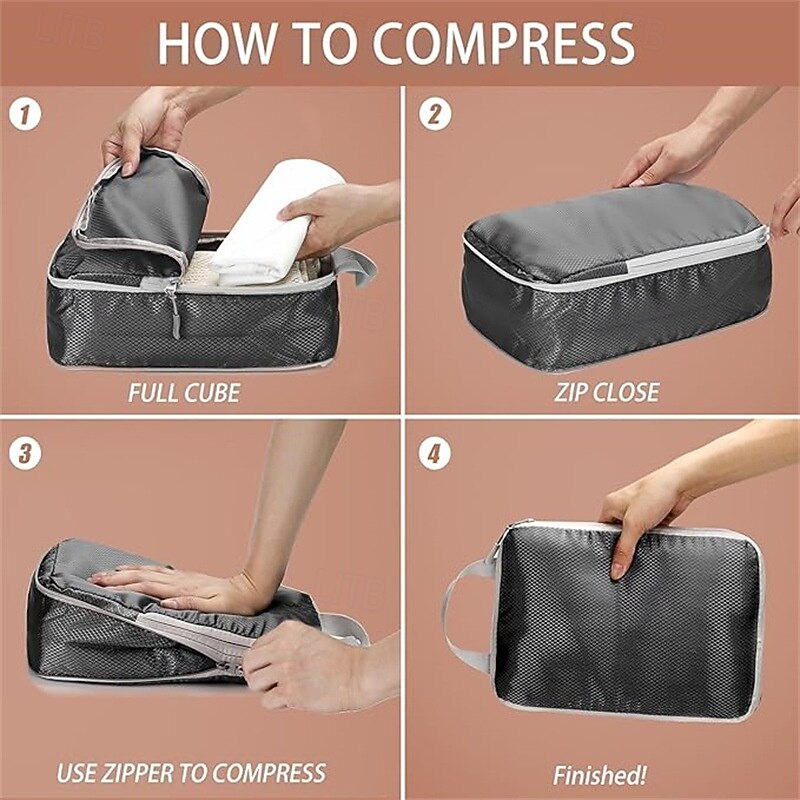 HOW TO COMPRESS

1
FULL CUBE

2
ZIP CLOSE

3
USE ZIPPER TO COMPRESS

4
Finished!