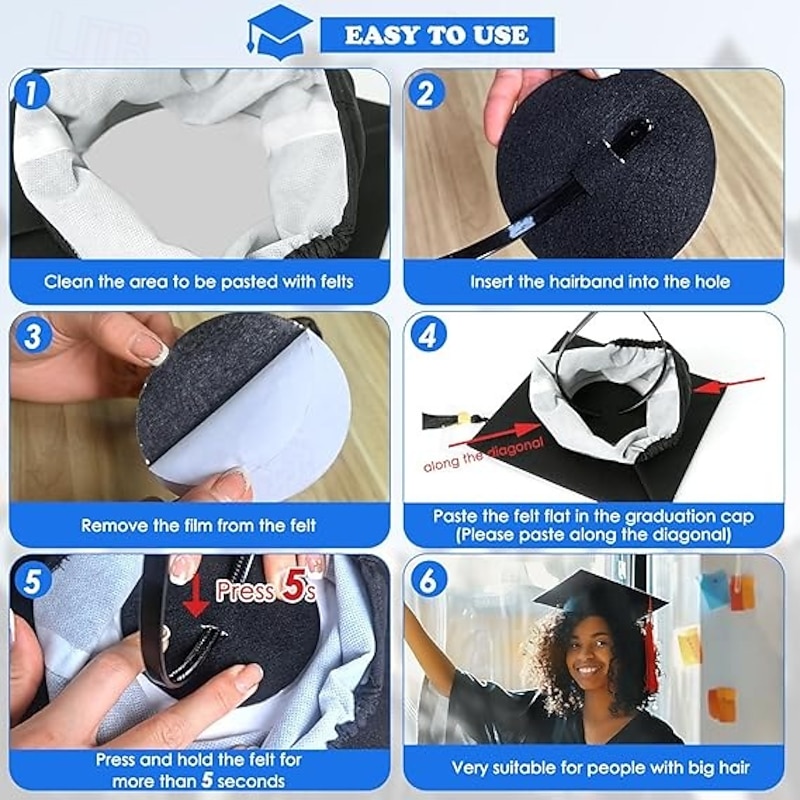 EASY TO USE

1
Clean the area to be pasted with felts

2
Insert the hairband into the hole

3
Remove the film from the felt

4
along the diagonal
Paste the felt flat in the graduation cap (Please paste along the diagonal)

5
Press 5s
Press and hold the felt for more than 5 seconds

6
Very suitable for people with big hair