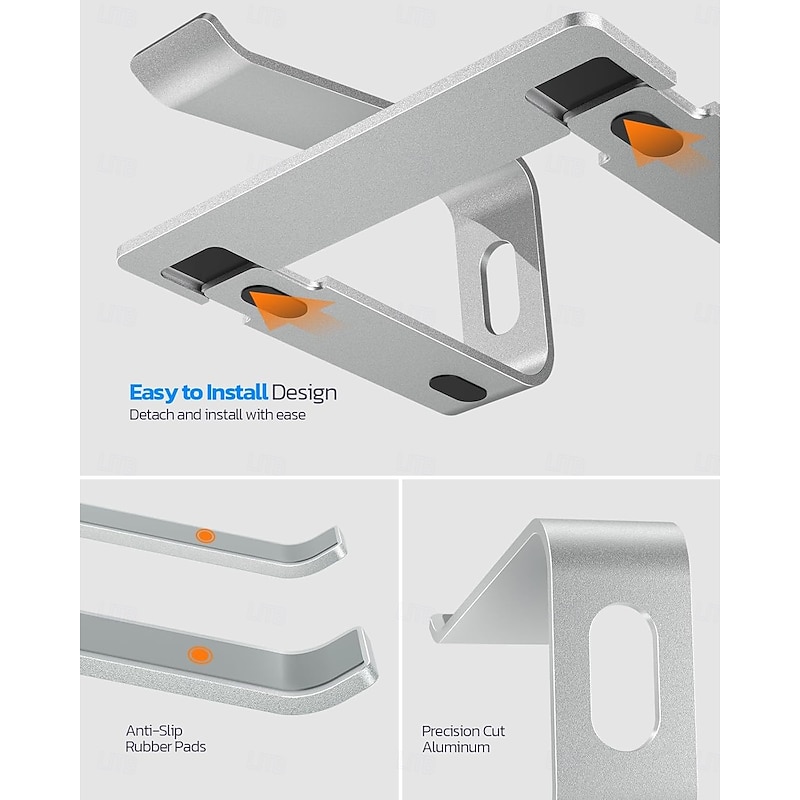 Easy to Install Design
Detach and install with ease

Anti-Slip
Rubber Pads

Precision Cut
Aluminum