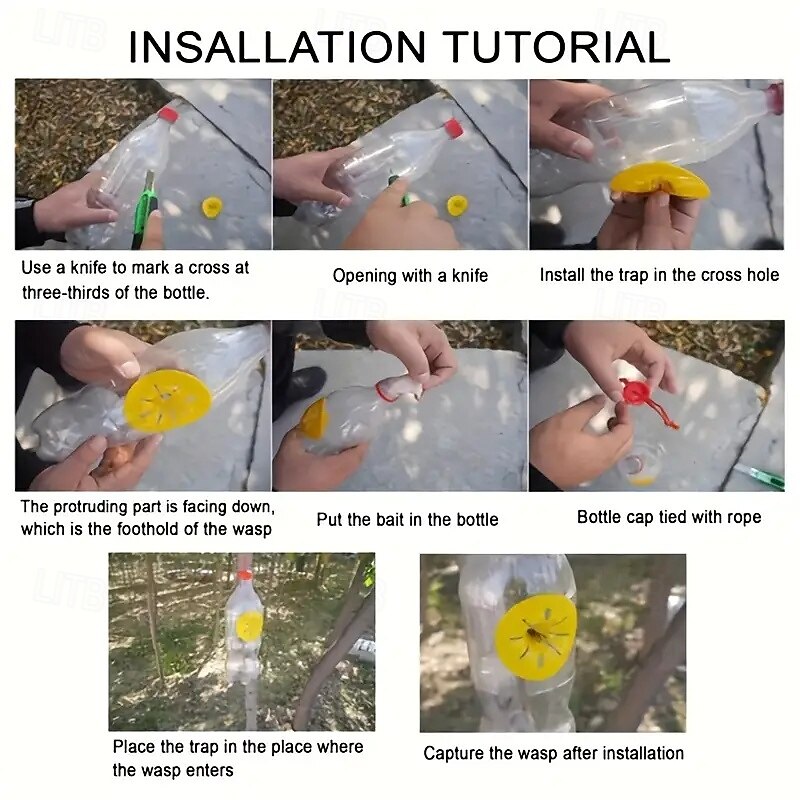 INSALLATION TUTORIAL

Use a knife to mark a cross at three-thirds of the bottle.

Opening with a knife

Install the trap in the cross hole

The protruding part is facing down, which is the foothold of the wasp

Put the bait in the bottle

Bottle cap tied with rope

Place the trap in the place where the wasp enters

Capture the wasp after installation