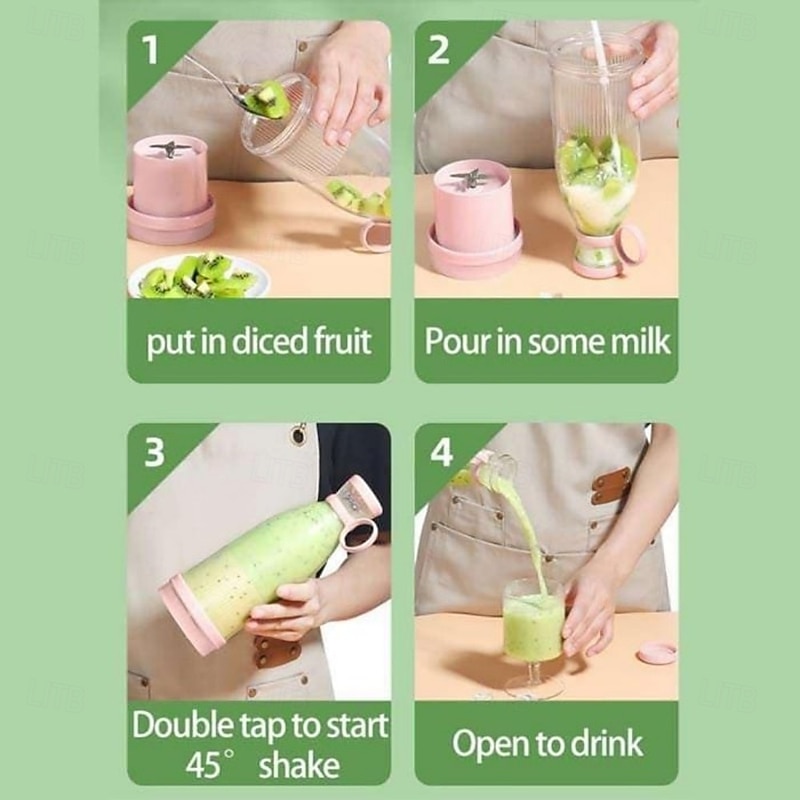 1

put in diced fruit

2

Pour in some milk

3

Double tap to start 45° shake

4

Open to drink