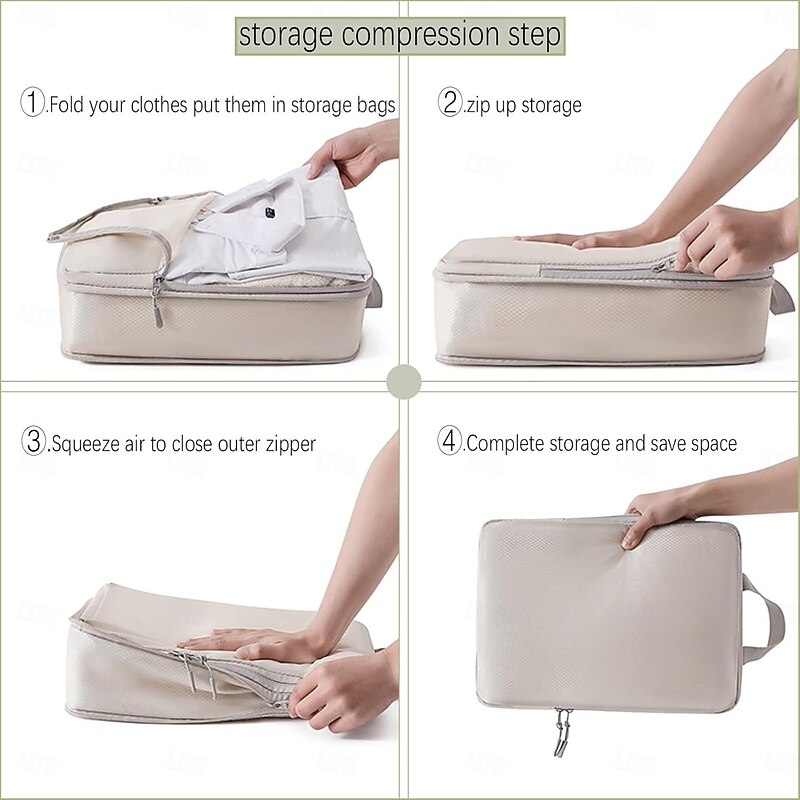 storage compression step

①.Fold your clothes put them in storage bags

②.zip up storage

③.Squeeze air to close outer zipper

④.Complete storage and save space