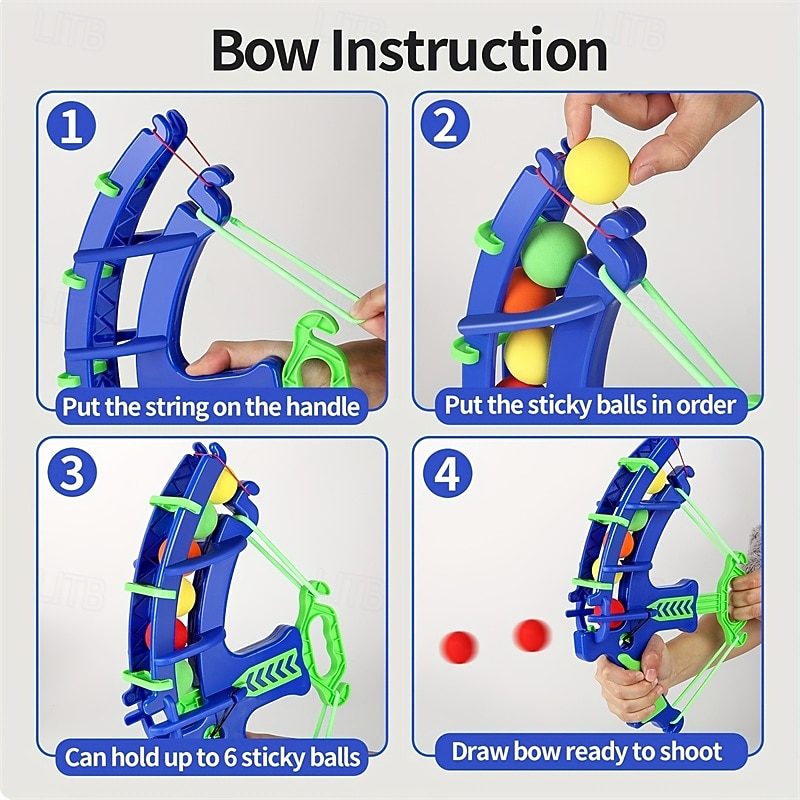 Bow Instruction

1
Put the string on the handle

2
Put the sticky balls in order

3
Can hold up to 6 sticky balls

4
Draw bow ready to shoot

LITB