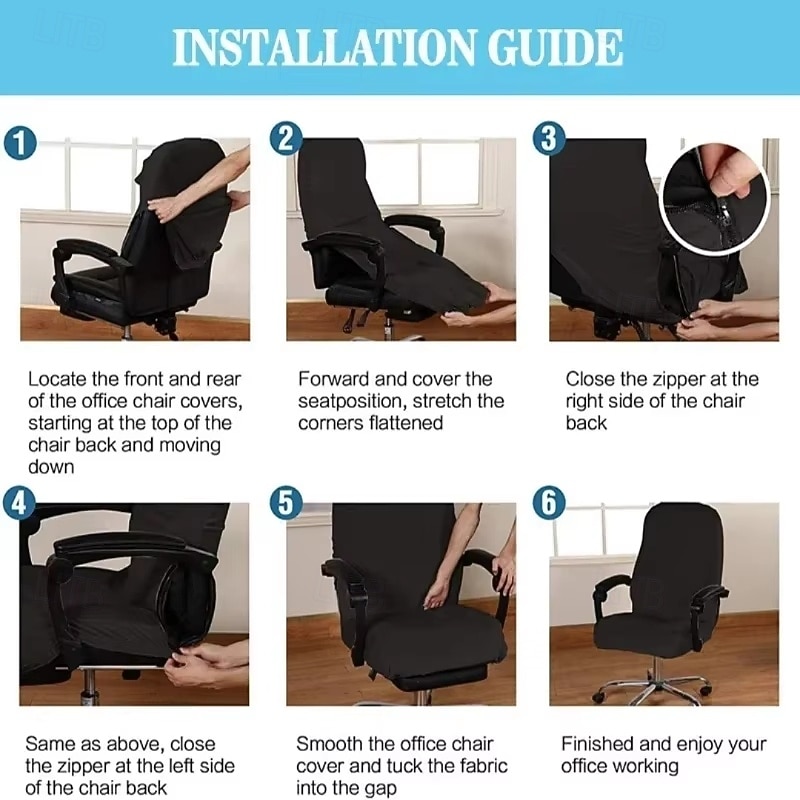 INSTALLATION GUIDE

1

Locate the front and rear of the office chair covers, starting at the top of the chair back and moving down

2

Forward and cover the seatposition, stretch the corners flattened

3

Close the zipper at the right side of the chair back

4

Same as above, close the zipper at the left side of the chair back

5

Smooth the office chair cover and tuck the fabric into the gap

6

Finished and enjoy your office working