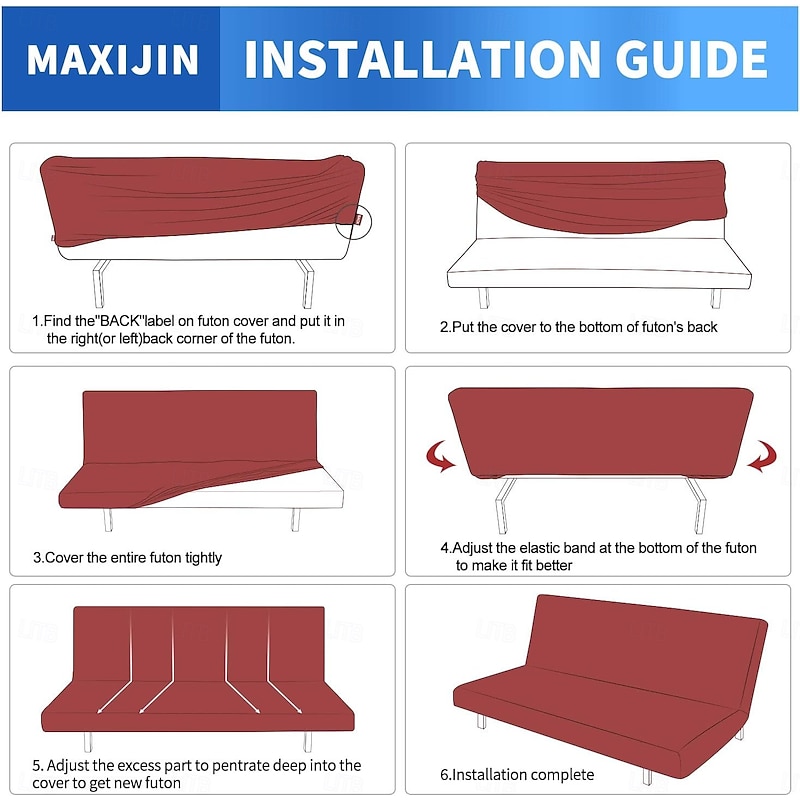 MAXIJIN INSTALLATION GUIDE

1.Find the"BACK"label on futon cover and put it in the right(or left)back corner of the futon.

2.Put the cover to the bottom of futon's back

3.Cover the entire futon tightly

4.Adjust the elastic band at the bottom of the futon to make it fit better

5. Adjust the excess part to pentrate deep into the cover to get new futon

6.Installation complete